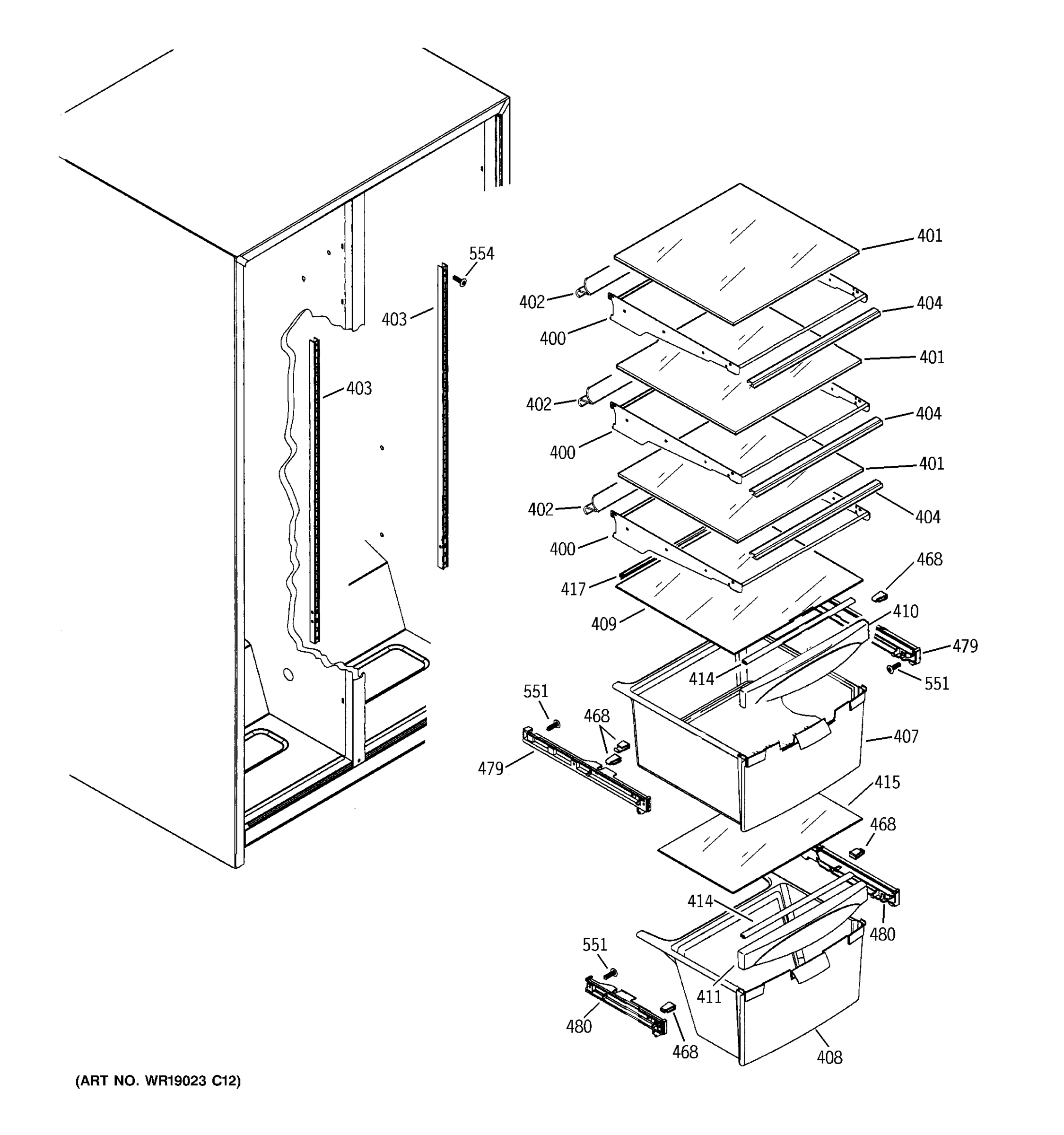 554
403
403
401
402
404
400
401
402
404
400
401
402
404
400
468
417
410
409
479
414
551
551
468
407
479
415
468
414
480
551
411
480
468
408

(ART NO. WR19023 C12)