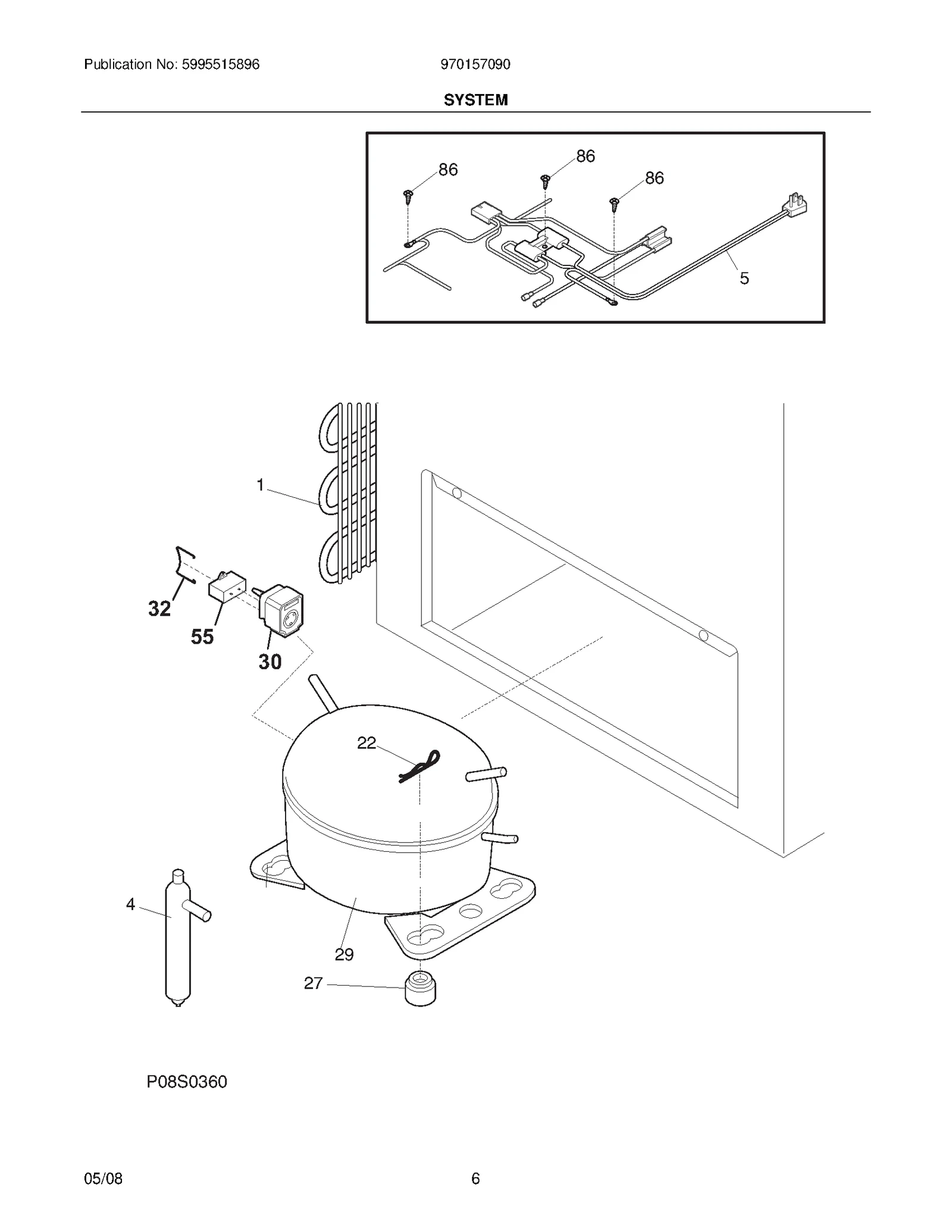 Publication No: 5995515896

970157090

SYSTEM

86
86
86
5

1
32
55
30
22
4
29
27

P08S0360

05/08

6