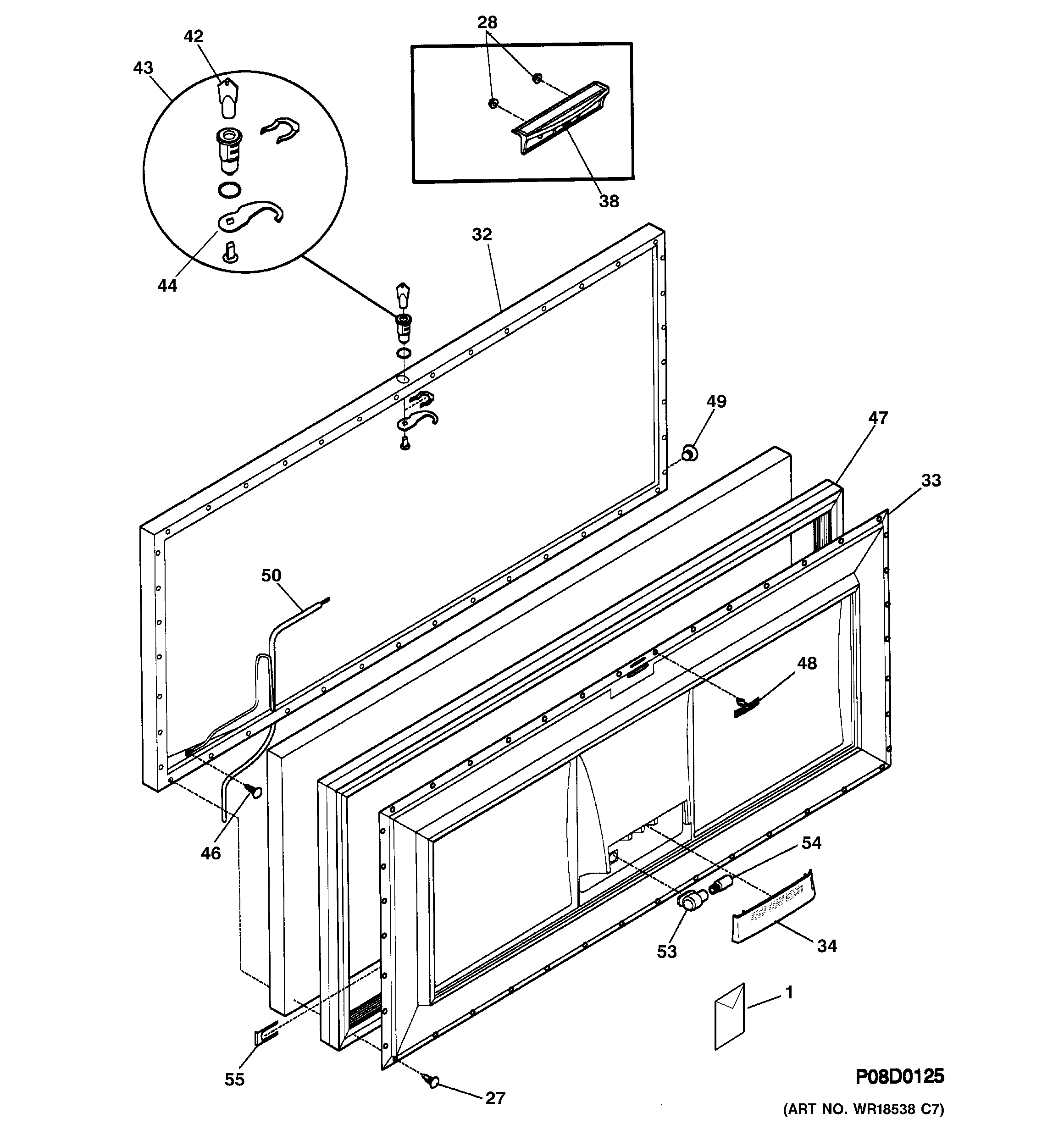 28
42
43
38
32
44
49
47
33
50
48
46
54
53
34
1
55
27
P08D0125
(ART NO. WR18538 C7)