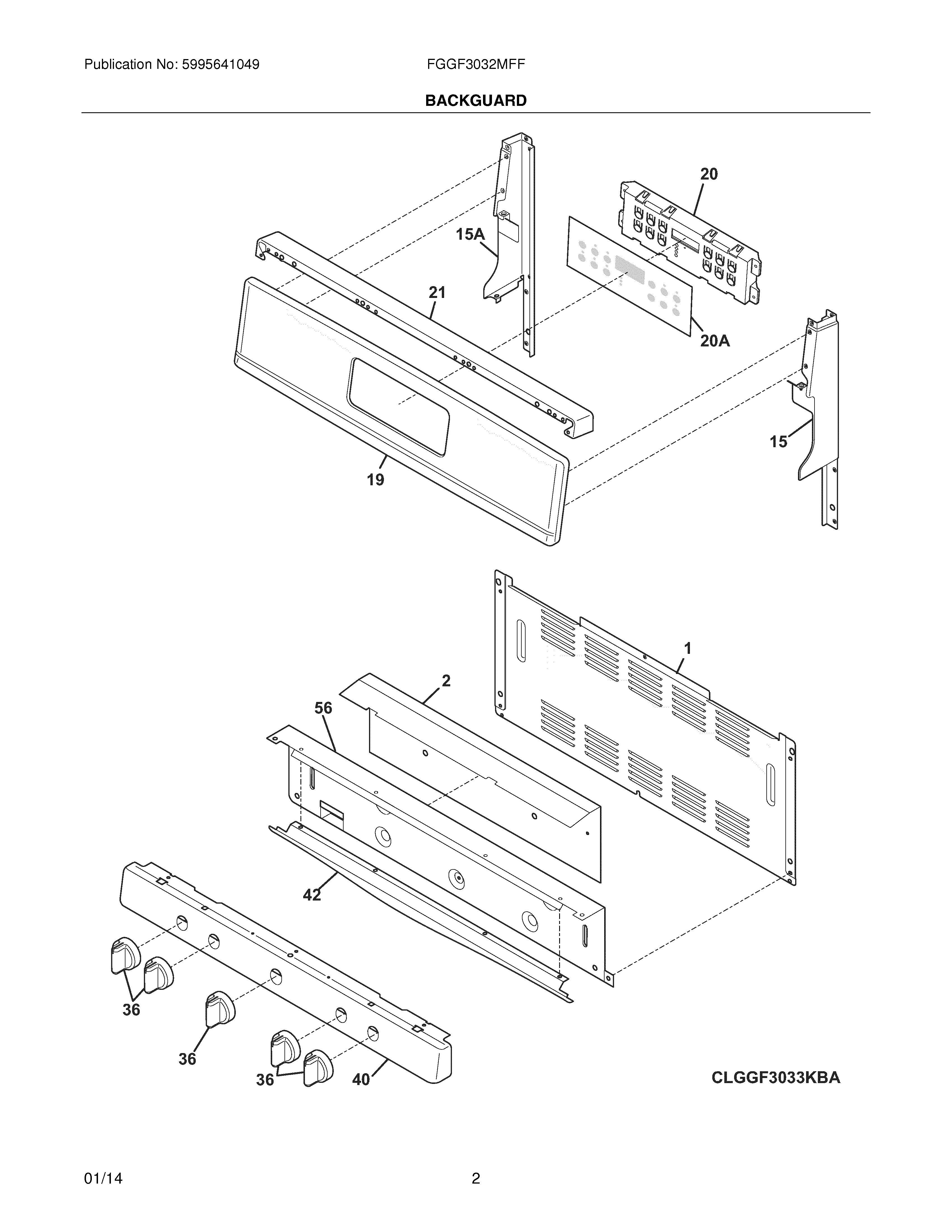 Publication No: 5995641049

FGGF3032MFF

BACKGUARD

20

15A

21

20A

15

19

1

2

56

42

36

36

36

40

CLGGF3033KBA

01/14

2