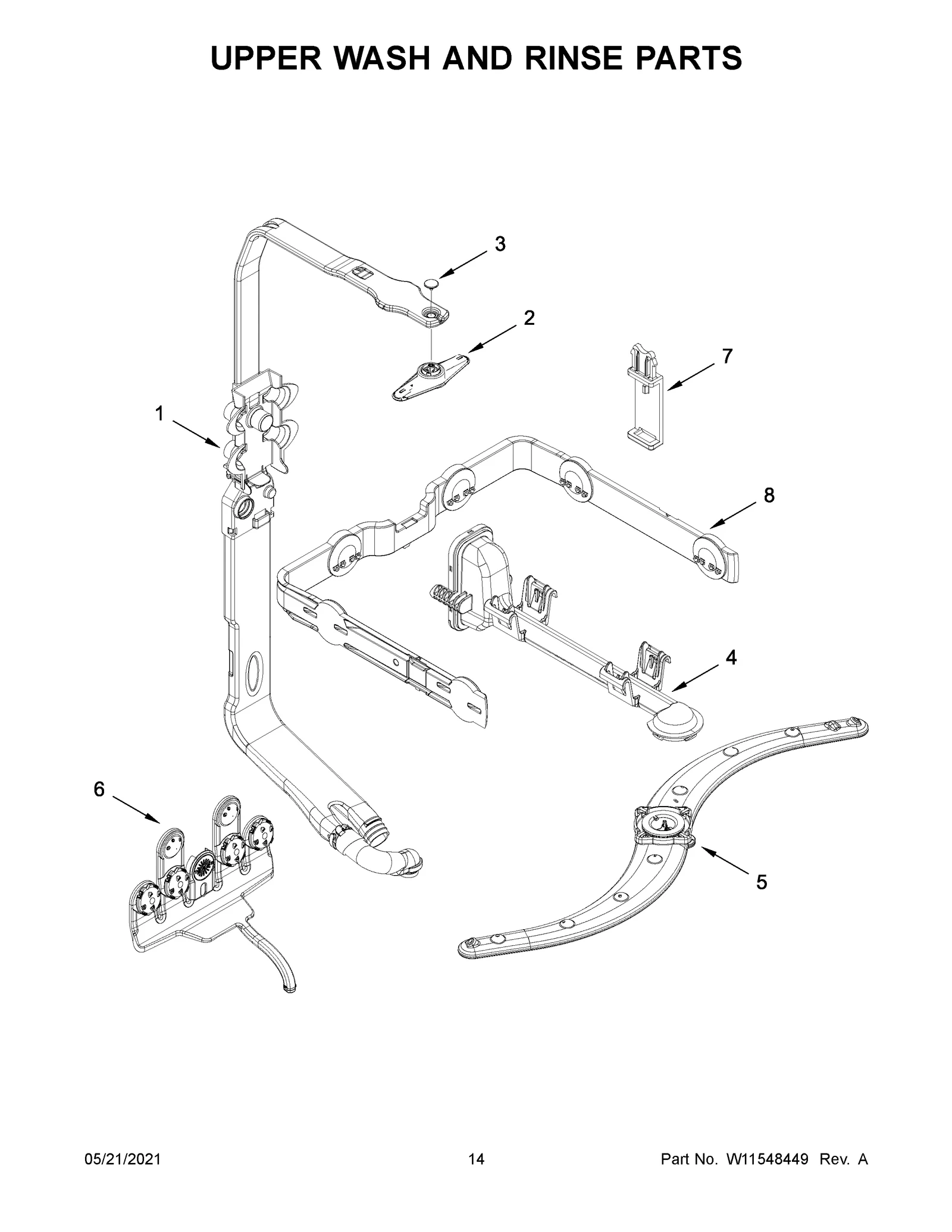 UPPER WASH AND RINSE PARTS

3

2

7

1

8

4

6

5

05/21/2021

14

Part No. W11548449 Rev. A