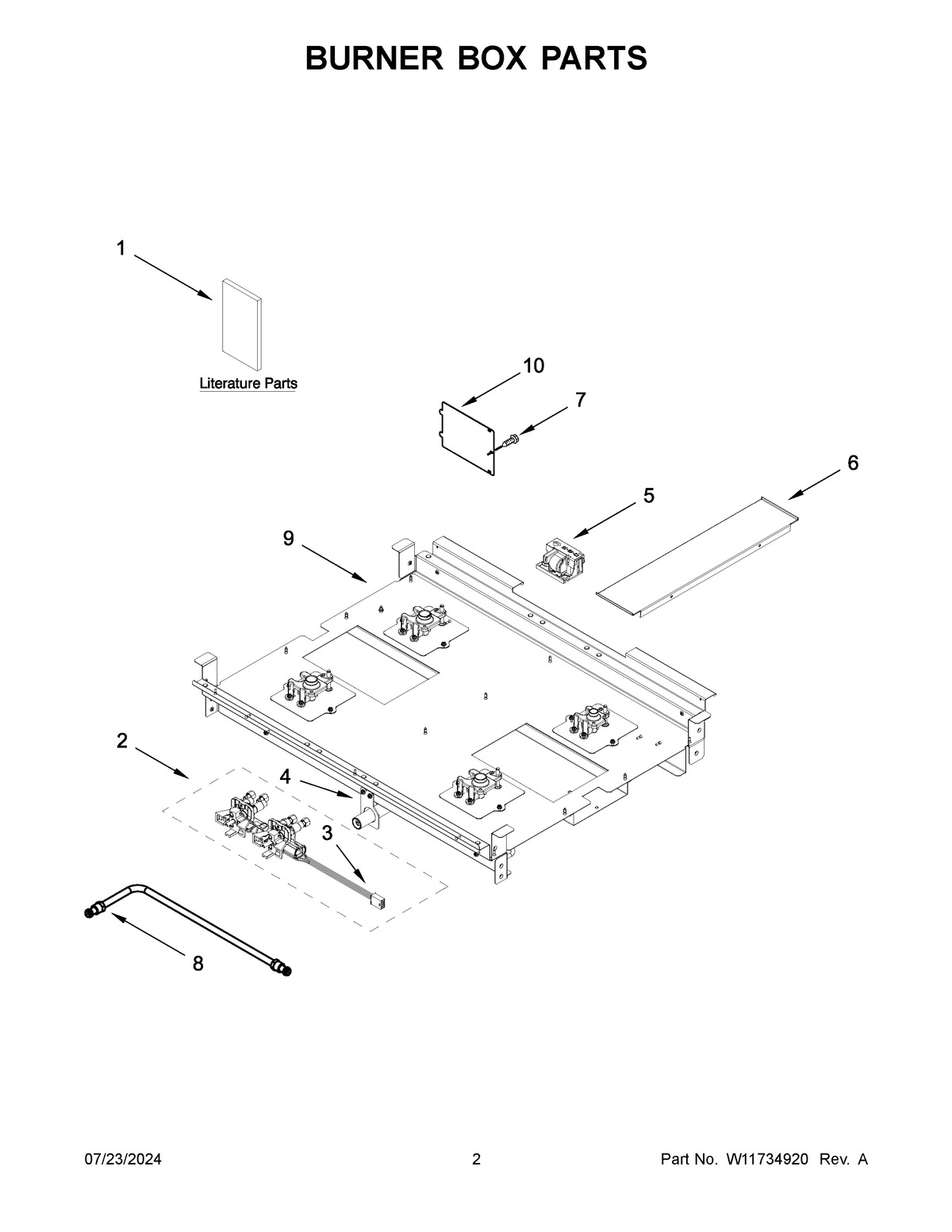 BURNER BOX PARTS

1

Literature Parts

10

7

6

5

9

2

4

3

8

07/23/2024

2

Part No. W11734920 Rev. A