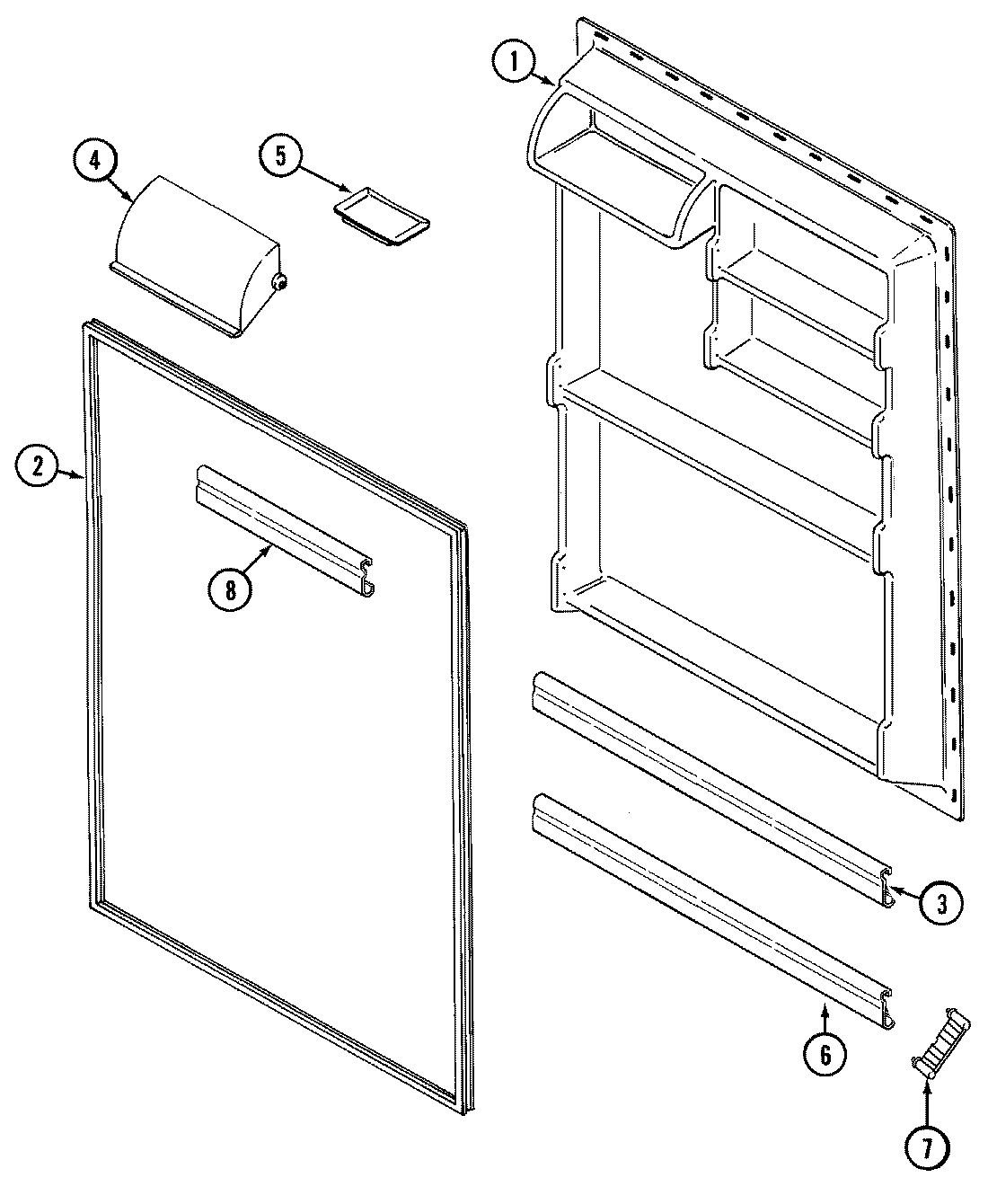 1
4
5
2
8
3
6
7