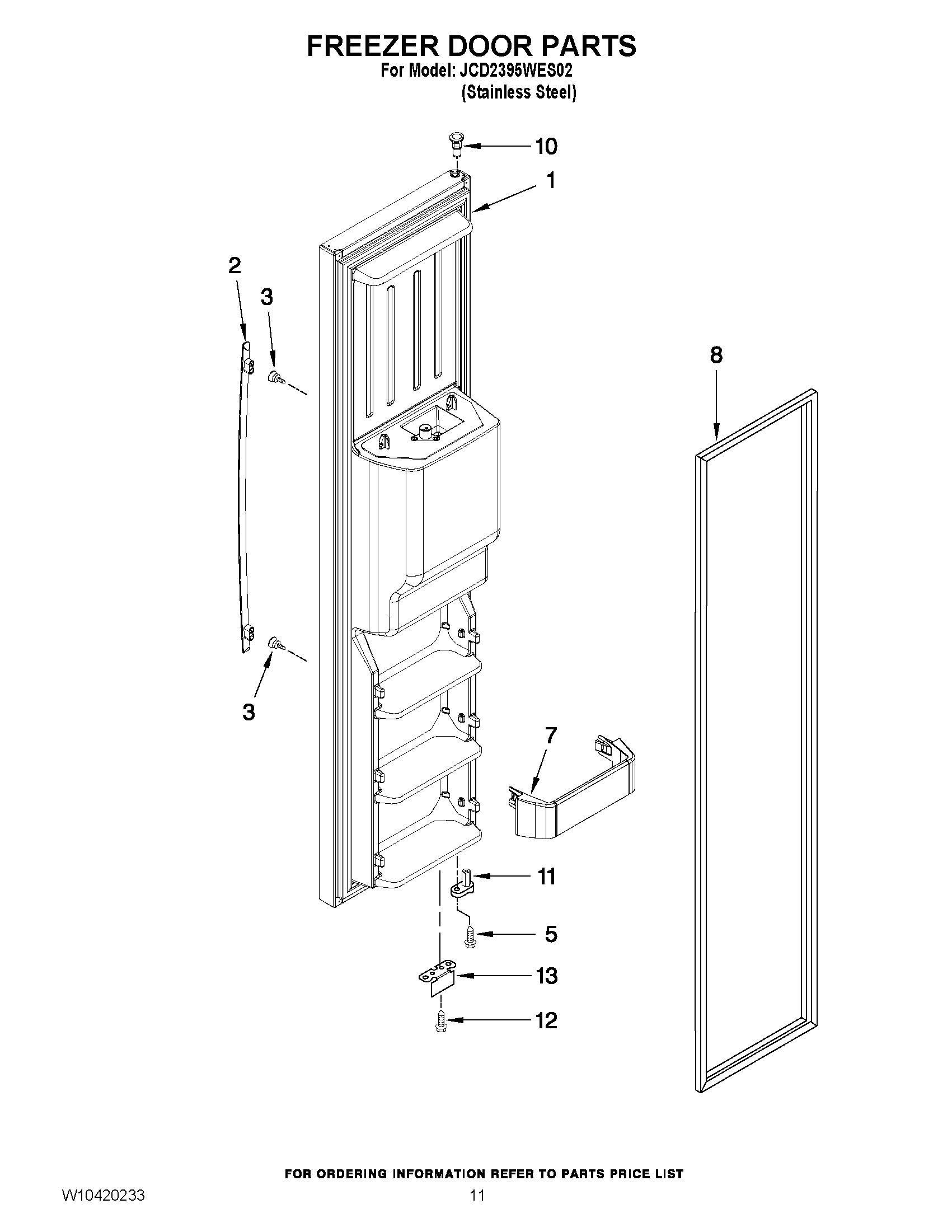 FREEZER DOOR PARTS
For Model: JCD2395WES02
(Stainless Steel)

10
1
2
3
8
3
7
11
5
13
12

FOR ORDERING INFORMATION REFER TO PARTS PRICE LIST

W10420233

11