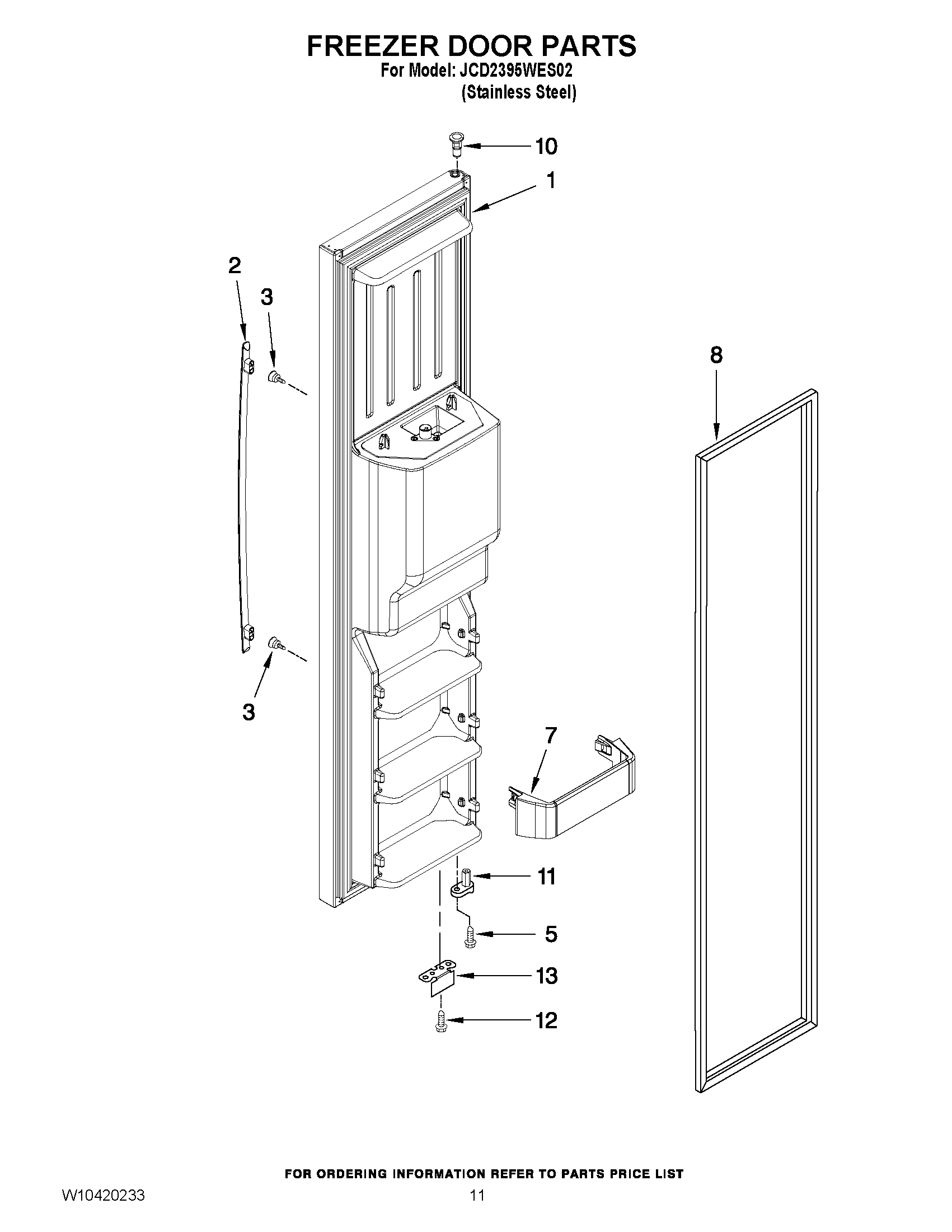 FREEZER DOOR PARTS
For Model: JCD2395WES02
(Stainless Steel)

10
1
2
3
8
3
7
11
5
13
12

FOR ORDERING INFORMATION REFER TO PARTS PRICE LIST
W10420233
11