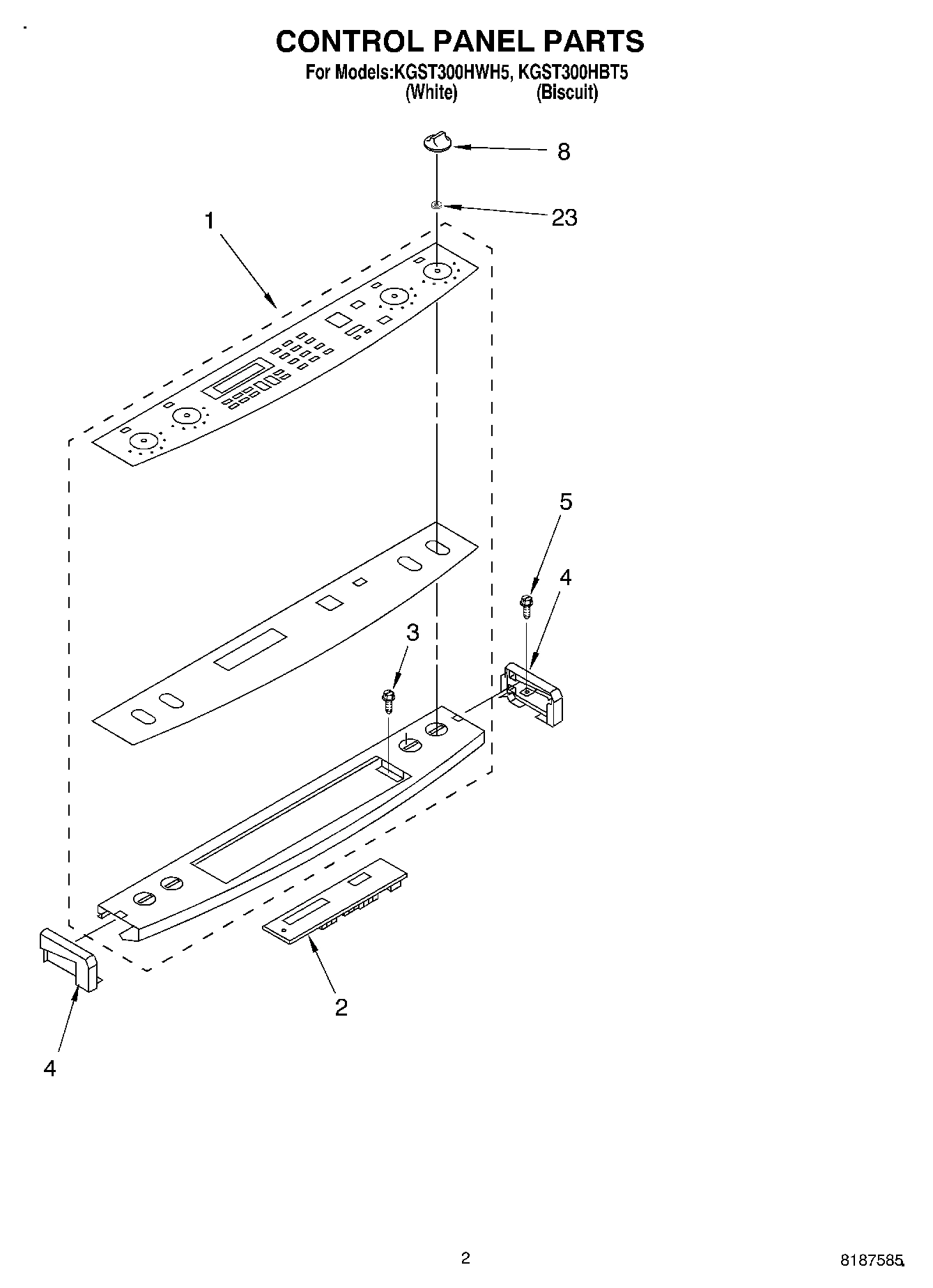 CONTROL PANEL PARTS
For Models:KGST300HWH5, KGST300HBT5
(White) (Biscuit)

8
23
1
5
4
3
2
4

2

8187585