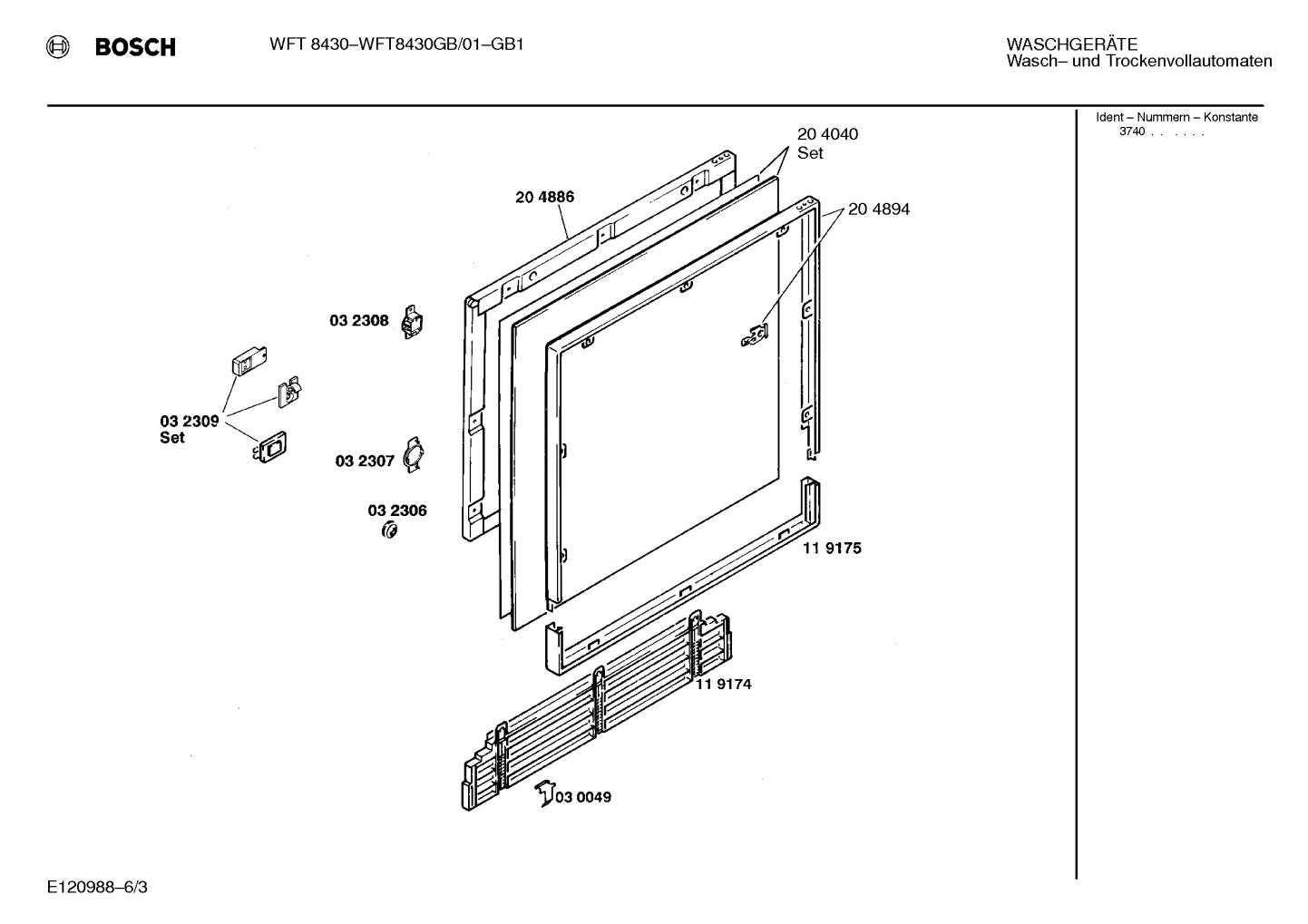 BOSCH

WFT 8430–WFT8430GB/01–GB1

WASCHGERÄTE
Wasch– und Trockenvollautomaten

Ident – Nummern – Konstante
3740 . . . . . .

20 4040
Set

20 4886

20 4894

03 2308

03 2309
Set

03 2307

03 2306

11 9175

11 9174

03 0049

E120988–6/3