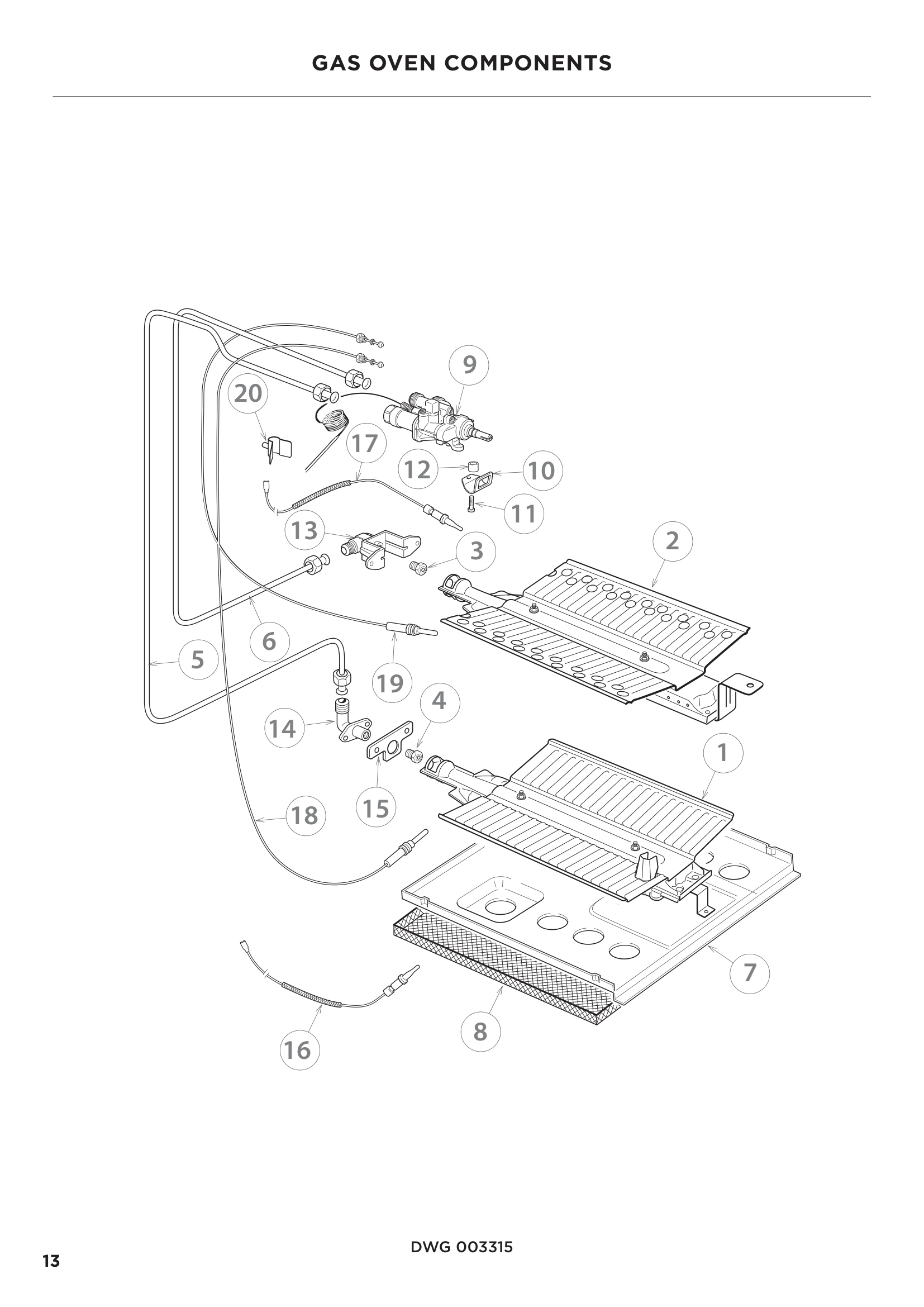 GAS OVEN COMPONENTS

9
20
17
12
10
11
13
3
2
6
5
19
4
14
1
15
18
7
8
16

DWG 003315

13