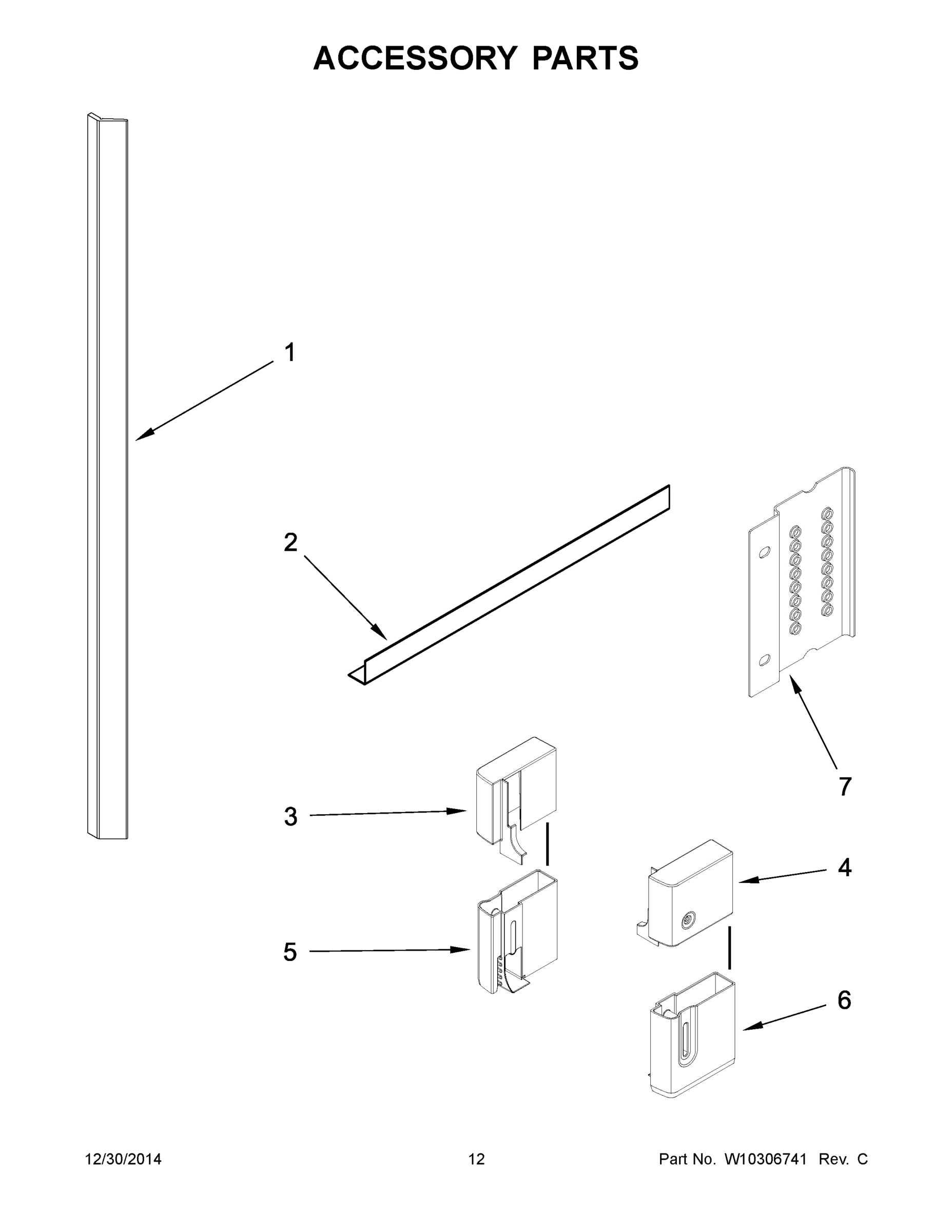 ACCESSORY PARTS

1

2

7

3

4

5

6

12/30/2014 12 Part No. W10306741 Rev. C