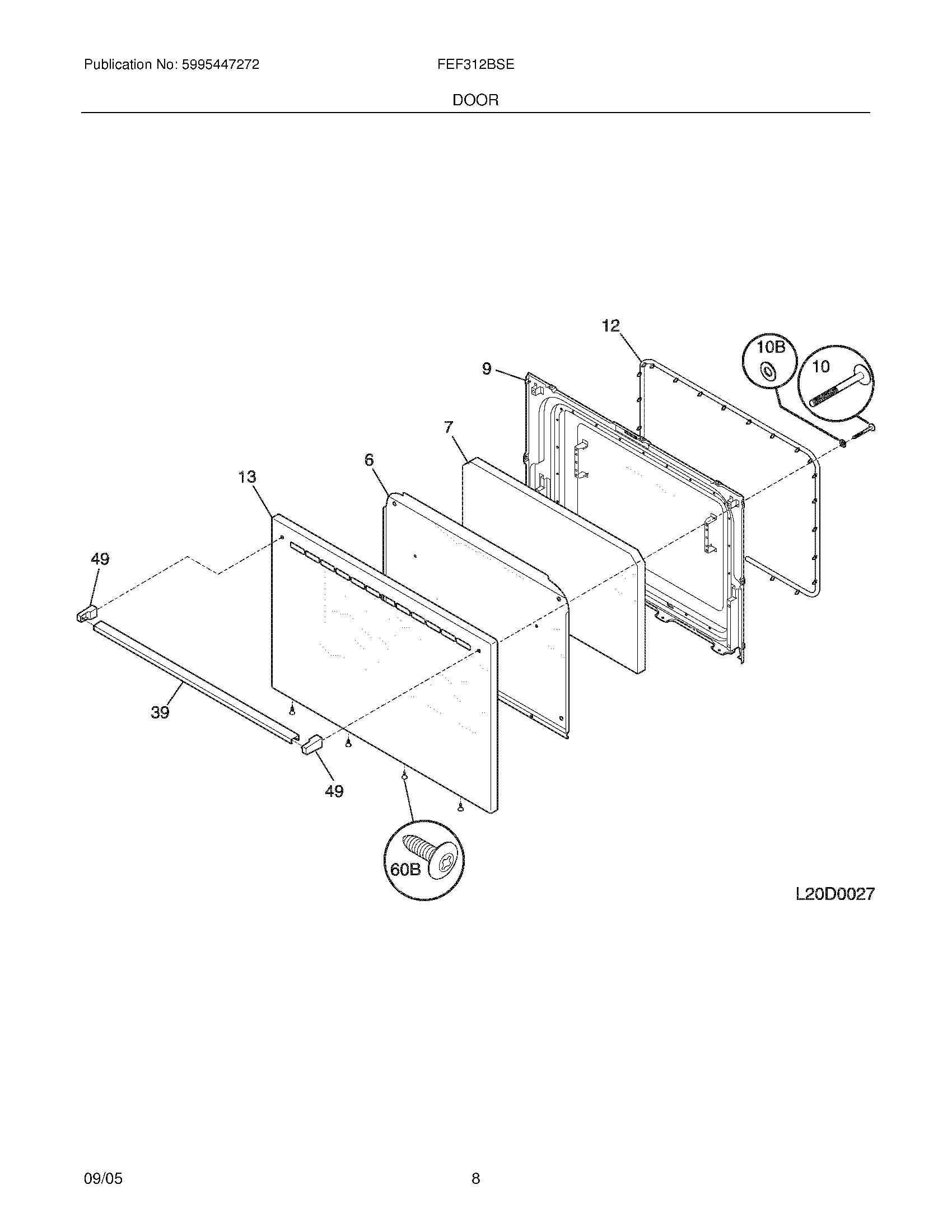 Publication No: 5995447272

FEF312BSE

DOOR

12

10B

10

9

7

6

13

49

39

49

60B

L20D0027

09/05

8