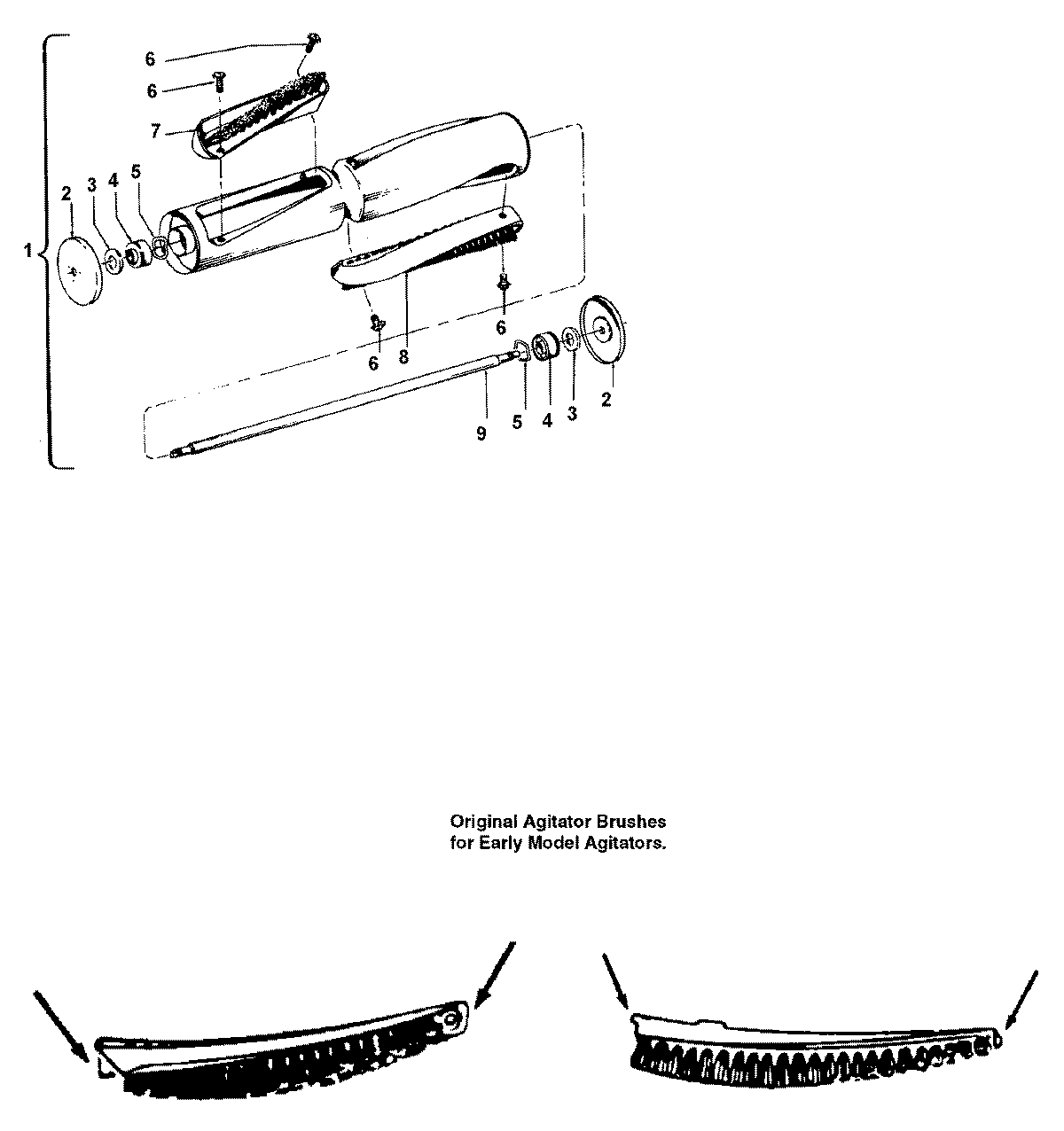 6
6
7
2
3
4
5
1
6
6
8
9
5
4
3
2

Original Agitator Brushes for Early Model Agitators.