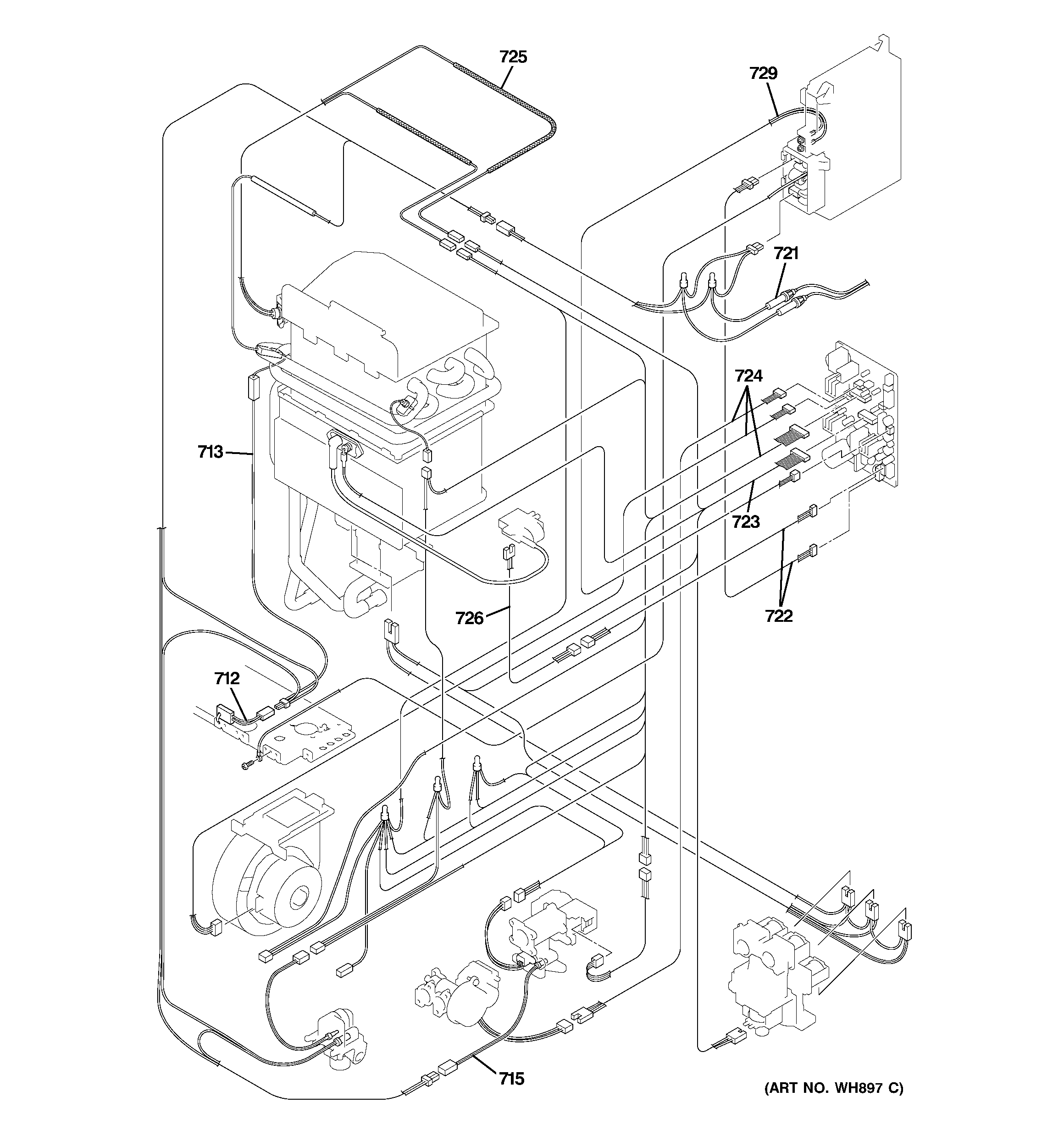 725
729
721
724
713
723
726
722
712
715
(ART NO. WH897 C)