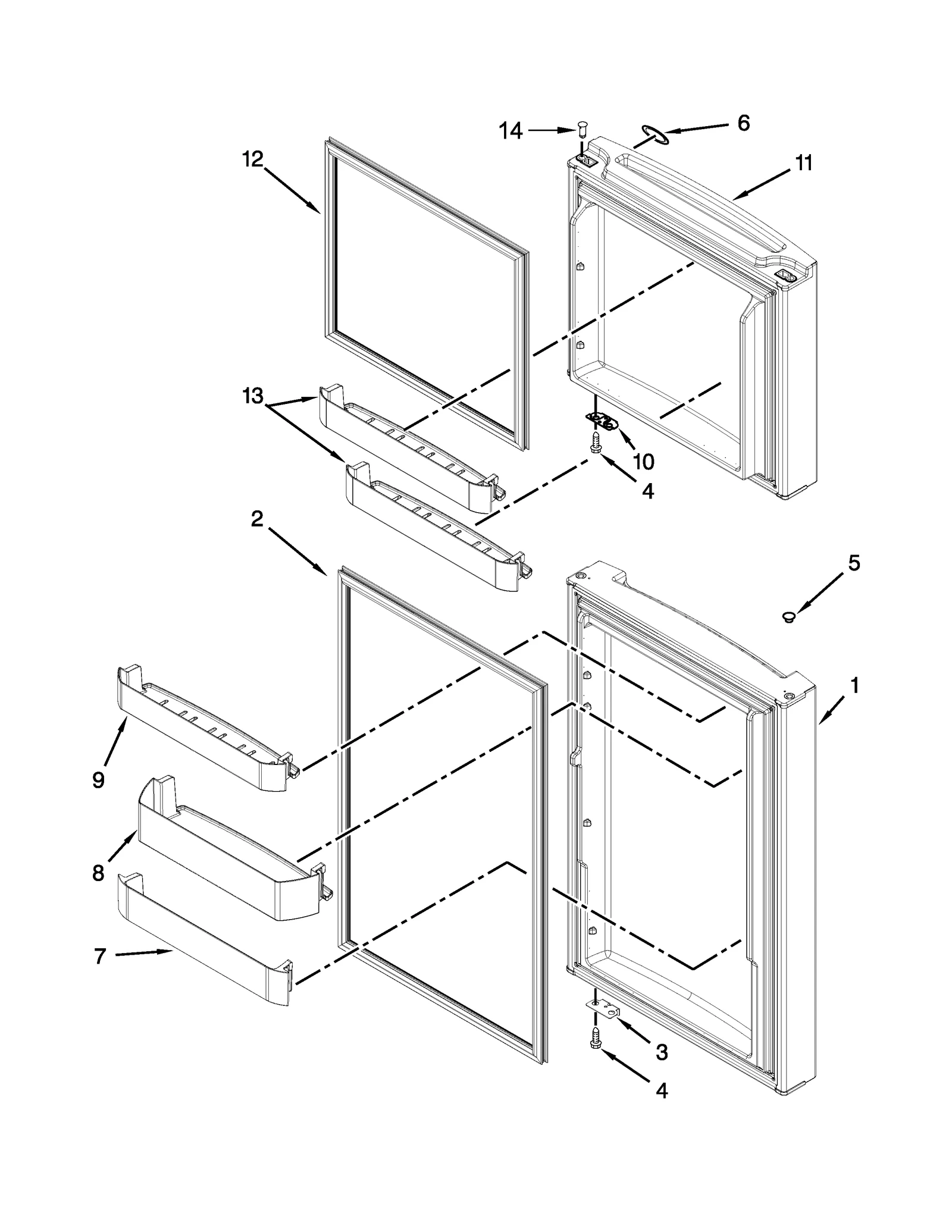 14
6
12
11
13
10
4
2
5
1
9
8
7
3
4