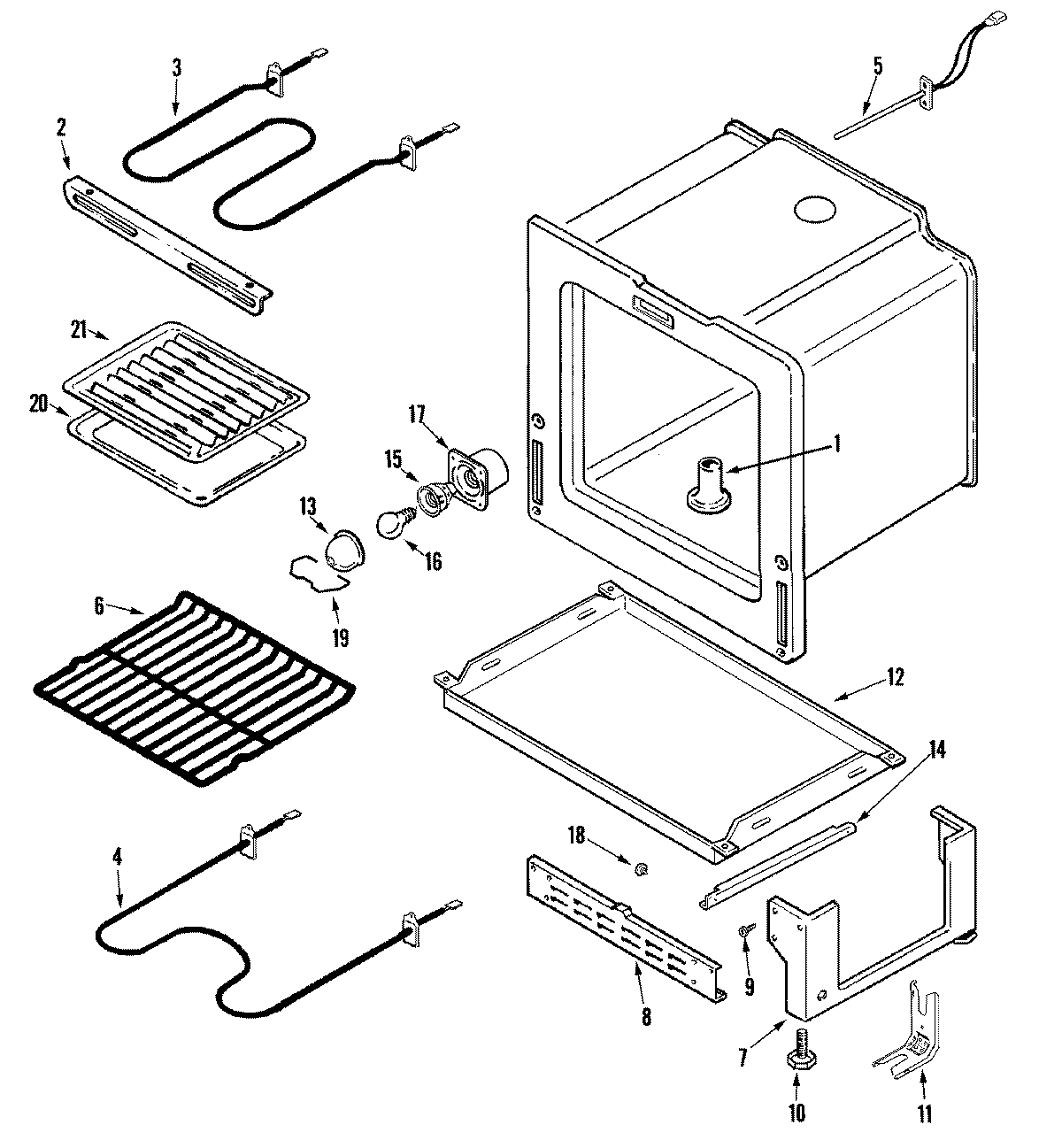 3
5
2
21
20
17
15
1
13
16
19
6
12
14
18
4
9
8
7
10
11