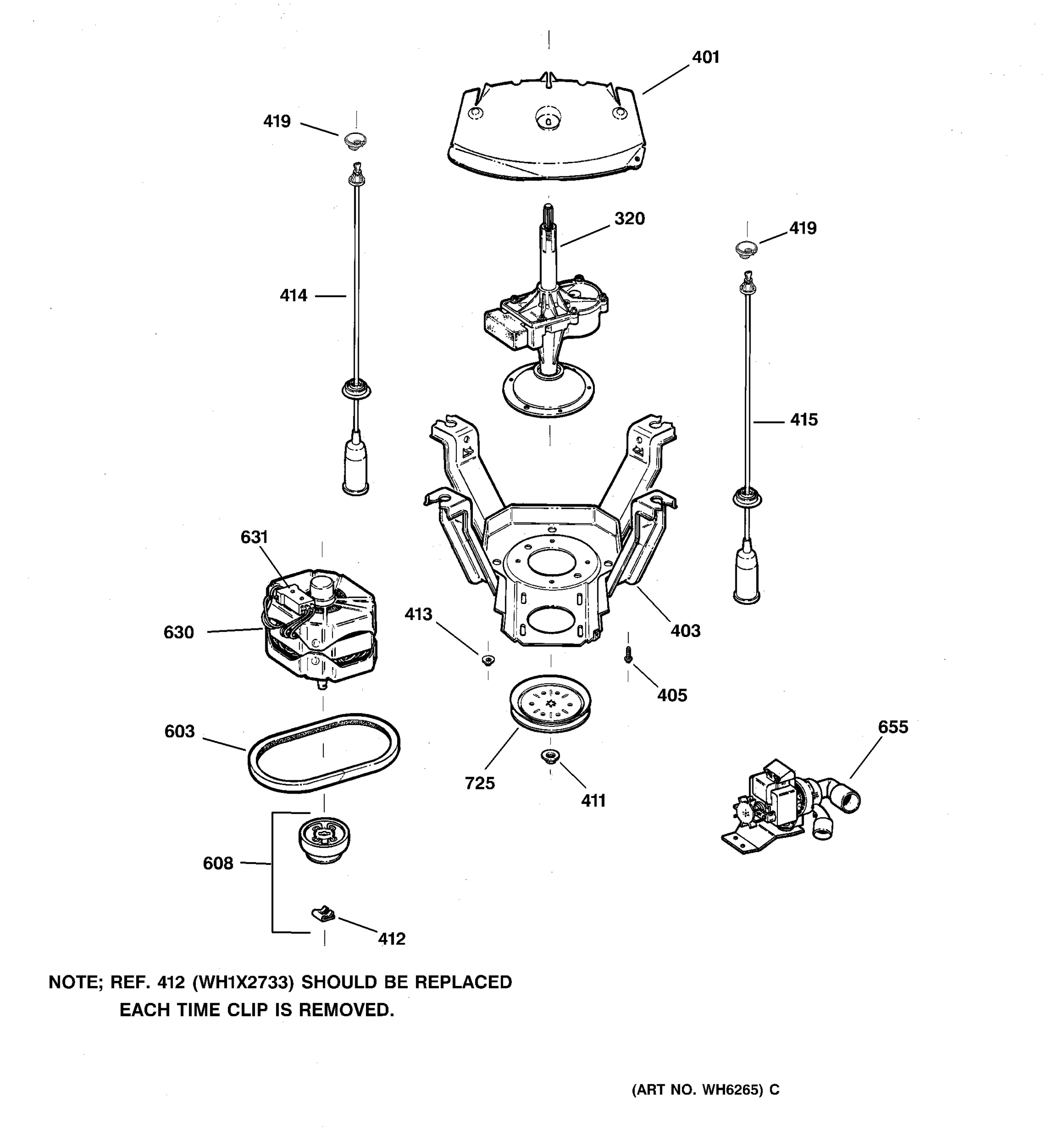 401

419

320

419

414

415

631

413

403

630

405

603

655

725

411

608

412

NOTE; REF. 412 (WH1X2733) SHOULD BE REPLACED EACH TIME CLIP IS REMOVED.

(ART NO. WH6265) C