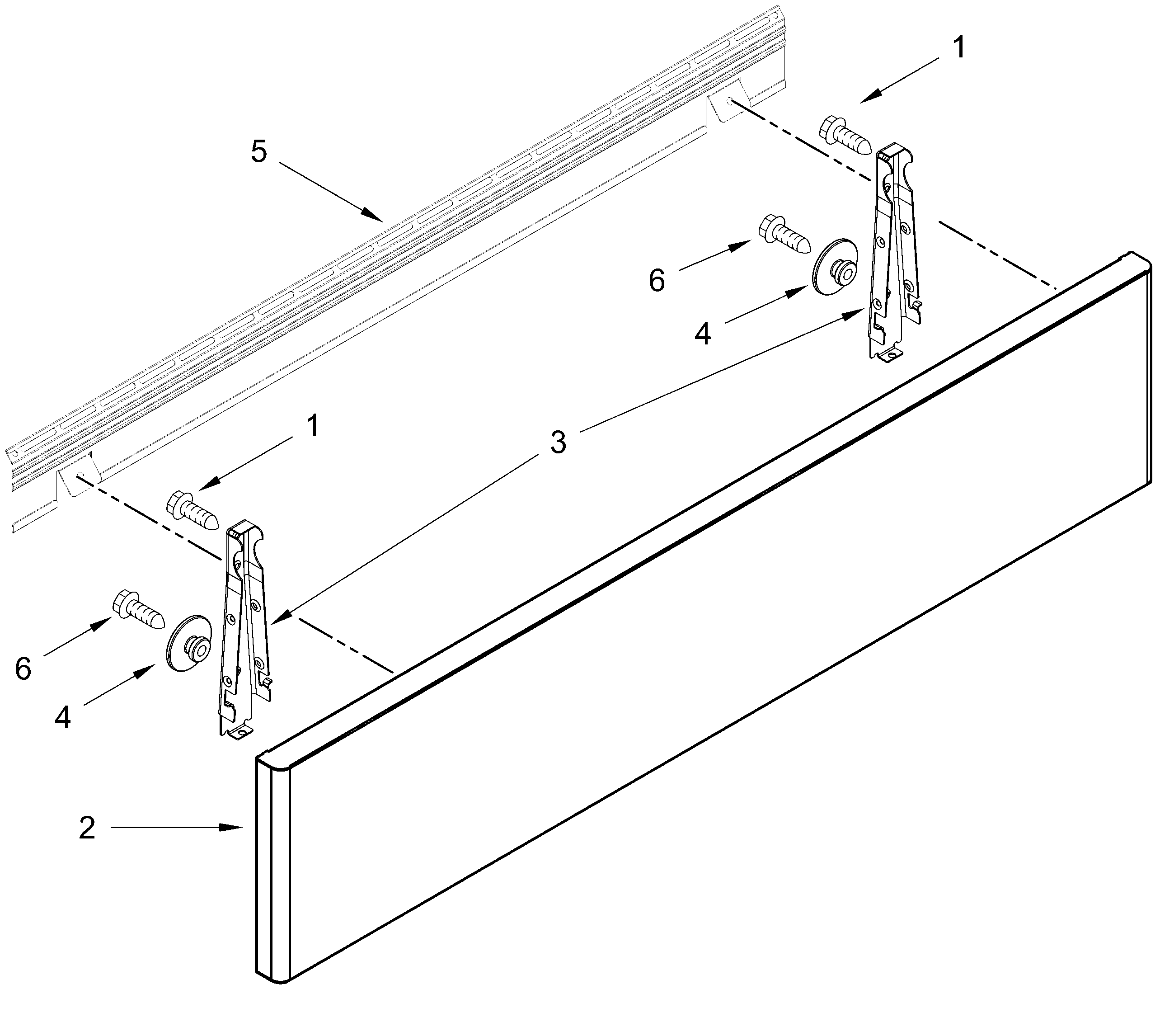 1
5
6
4
1
3
6
4
2