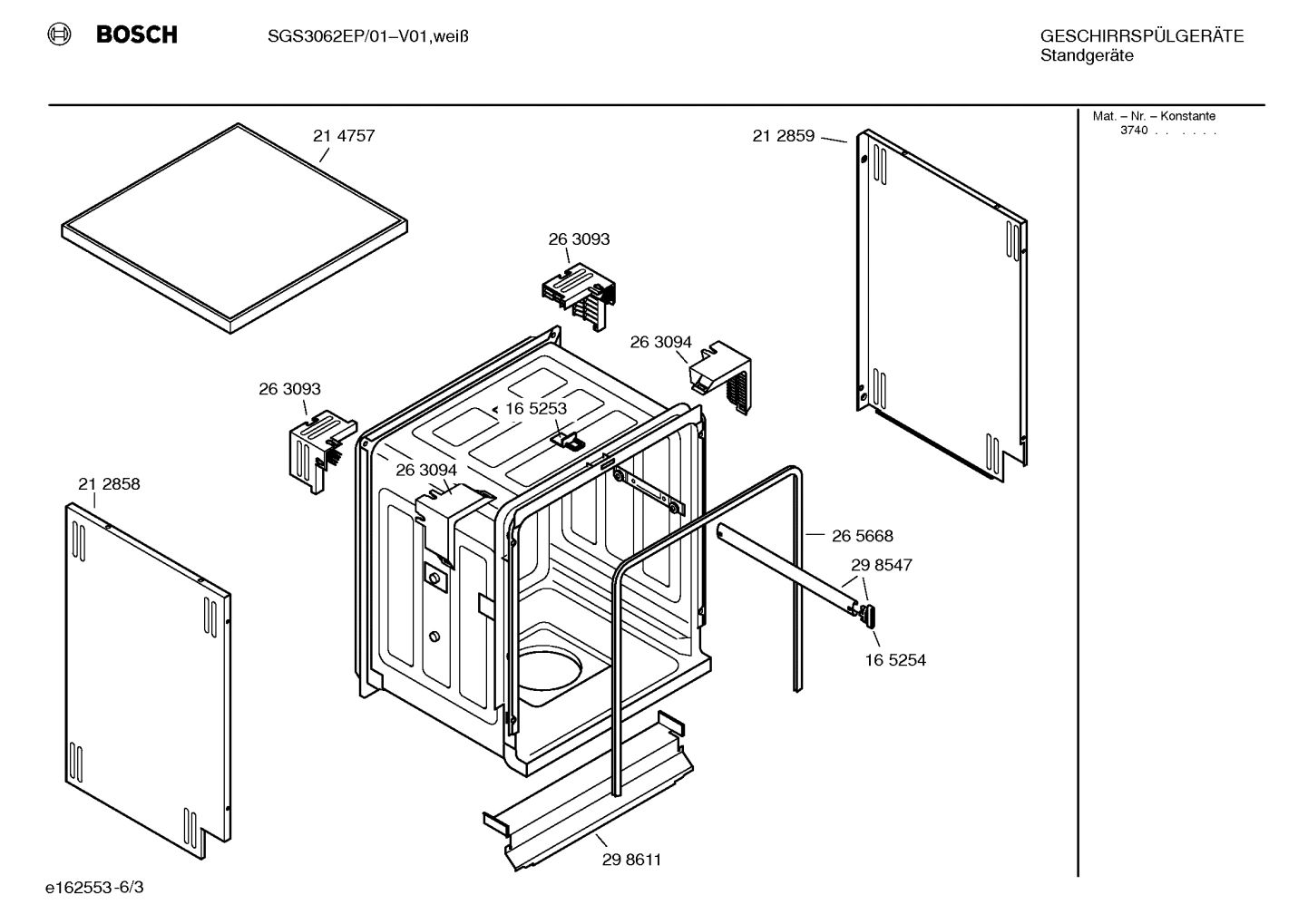 BOSCH SGS3062EP/01–V01,weiß

GESCHIRRSPÜLGERÄTE
Standgeräte

Mat. – Nr. – Konstante
3740 . . . . . .

21 4757

21 2859

26 3093

26 3094

26 3093

16 5253

26 3094

21 2858

26 5668

29 8547

16 5254

29 8611

e162553-6/3