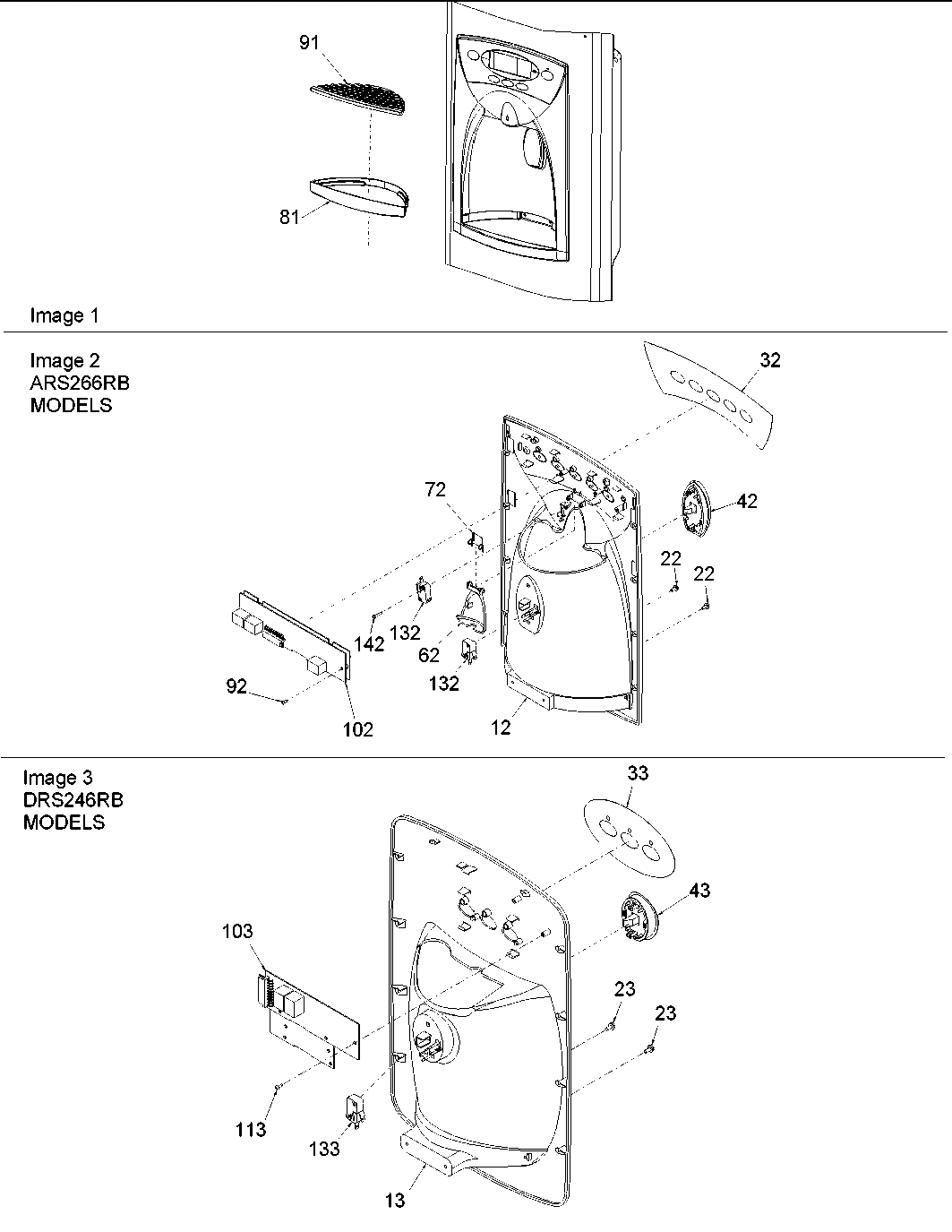 91

81

Image 1

Image 2
ARS266RB
MODELS

32

72

42

22

22

142

132

62

132

92

102

12

Image 3
DRS246RB
MODELS

33

43

103

23

23

113

133

13