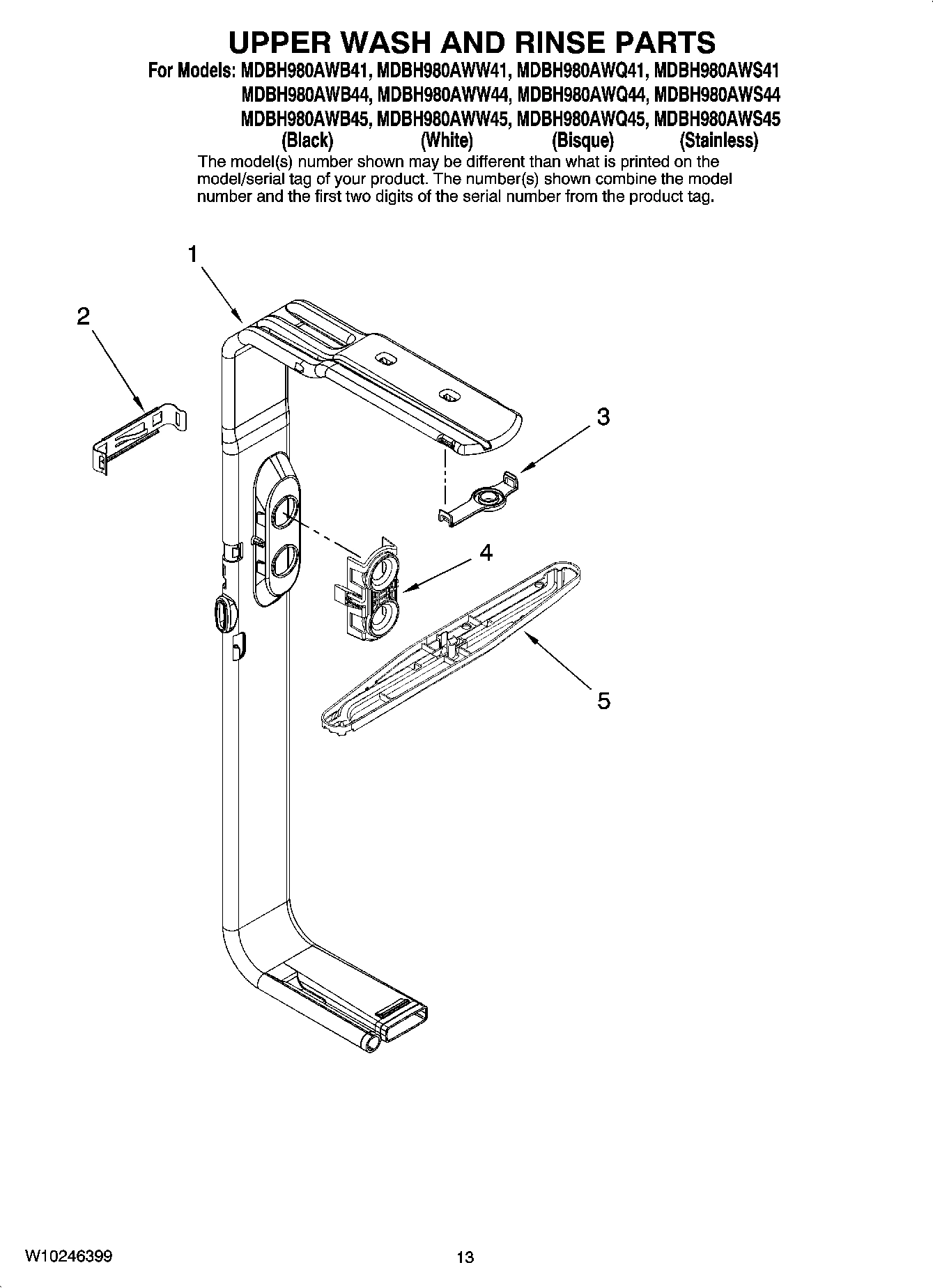 UPPER WASH AND RINSE PARTS

For Models: MDBH980AWB41, MDBH980AWW41, MDBH980AWQ41, MDBH980AWS41
MDBH980AWB44, MDBH980AWW44, MDBH980AWQ44, MDBH980AWS44
MDBH980AWB45, MDBH980AWW45, MDBH980AWQ45, MDBH980AWS45
(Black) (White) (Bisque) (Stainless)

The model(s) number shown may be different than what is printed on the model/serial tag of your product. The number(s) shown combine the model number and the first two digits of the serial number from the product tag.

1

2

3

4

5

W10246399

13