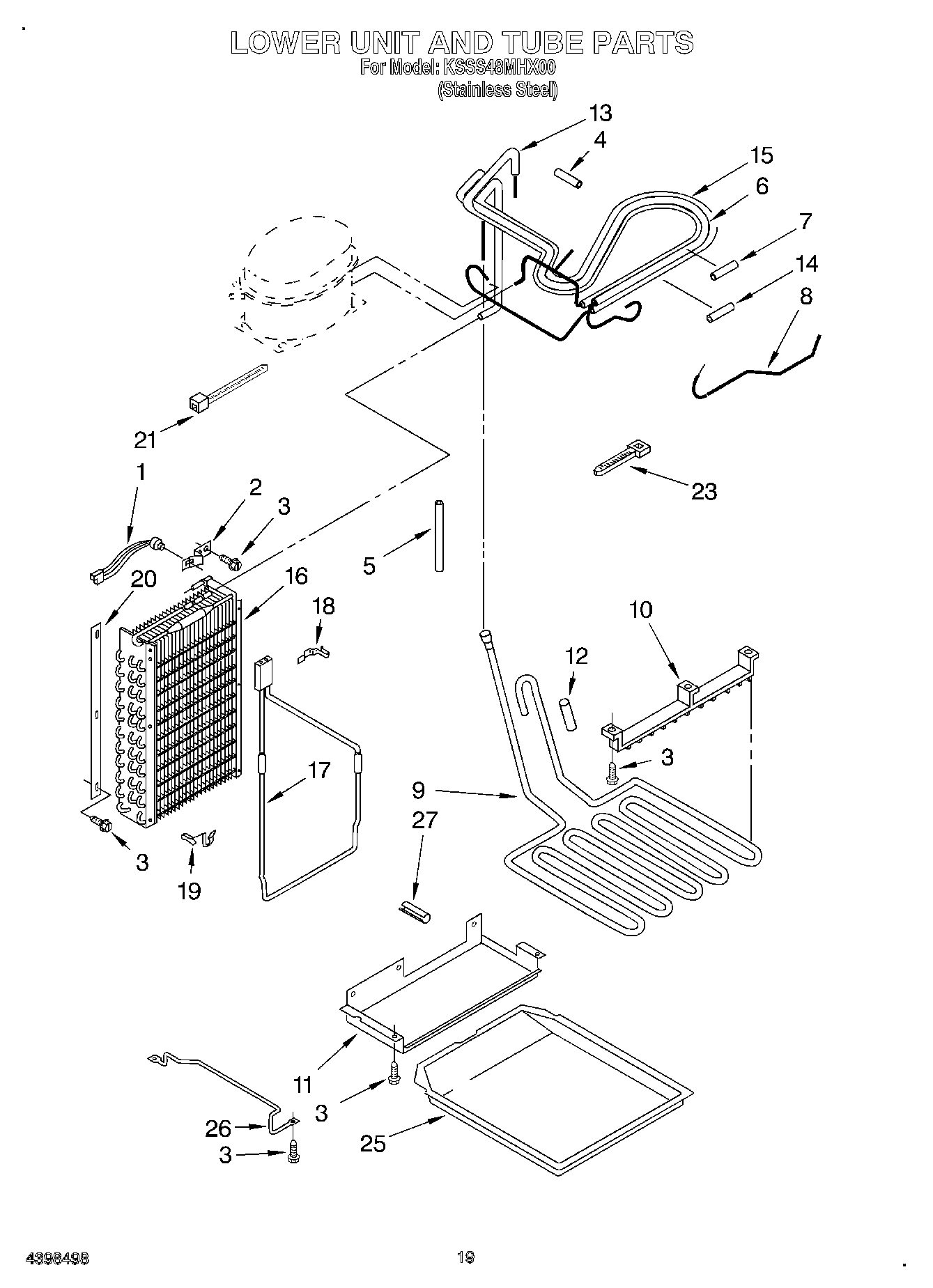 LOWER UNIT AND TUBE PARTS
For Model: KSSS48MHX00
(Stainless Steel)

13
4
15
6
7
14
8
21
23
1
2
3
5
20
16
18
10
12
3
17
9
27
3
19
11
3
26
3
25

4398498

19