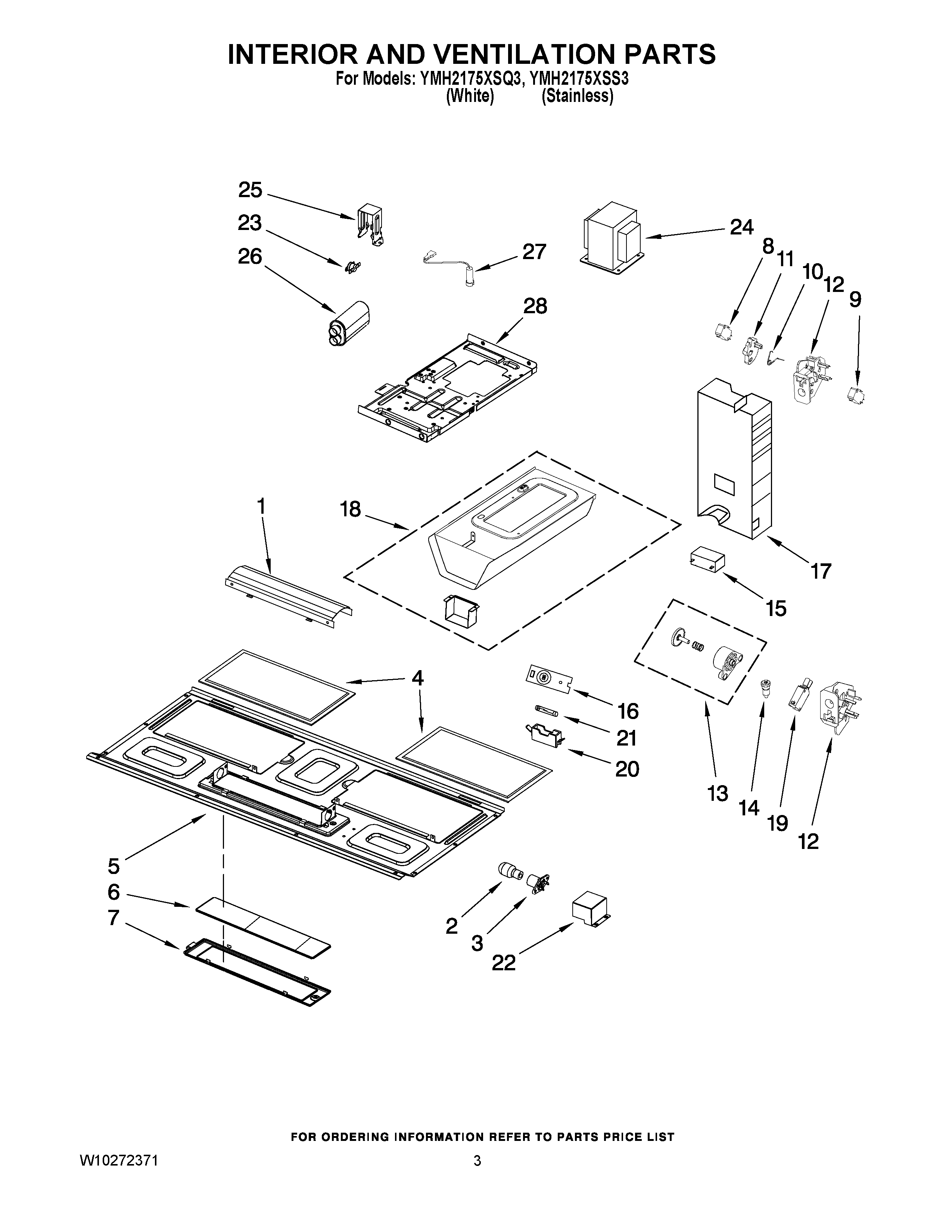 INTERIOR AND VENTILATION PARTS
For Models: YMH2175XSQ3, YMH2175XSS3
(White) (Stainless)

25
23
26
27
24
8
11
10
12
9
28
1
18
17
15
4
16
21
20
13
14
19
12
5
6
7
2
3
22

FOR ORDERING INFORMATION REFER TO PARTS PRICE LIST

W10272371

3