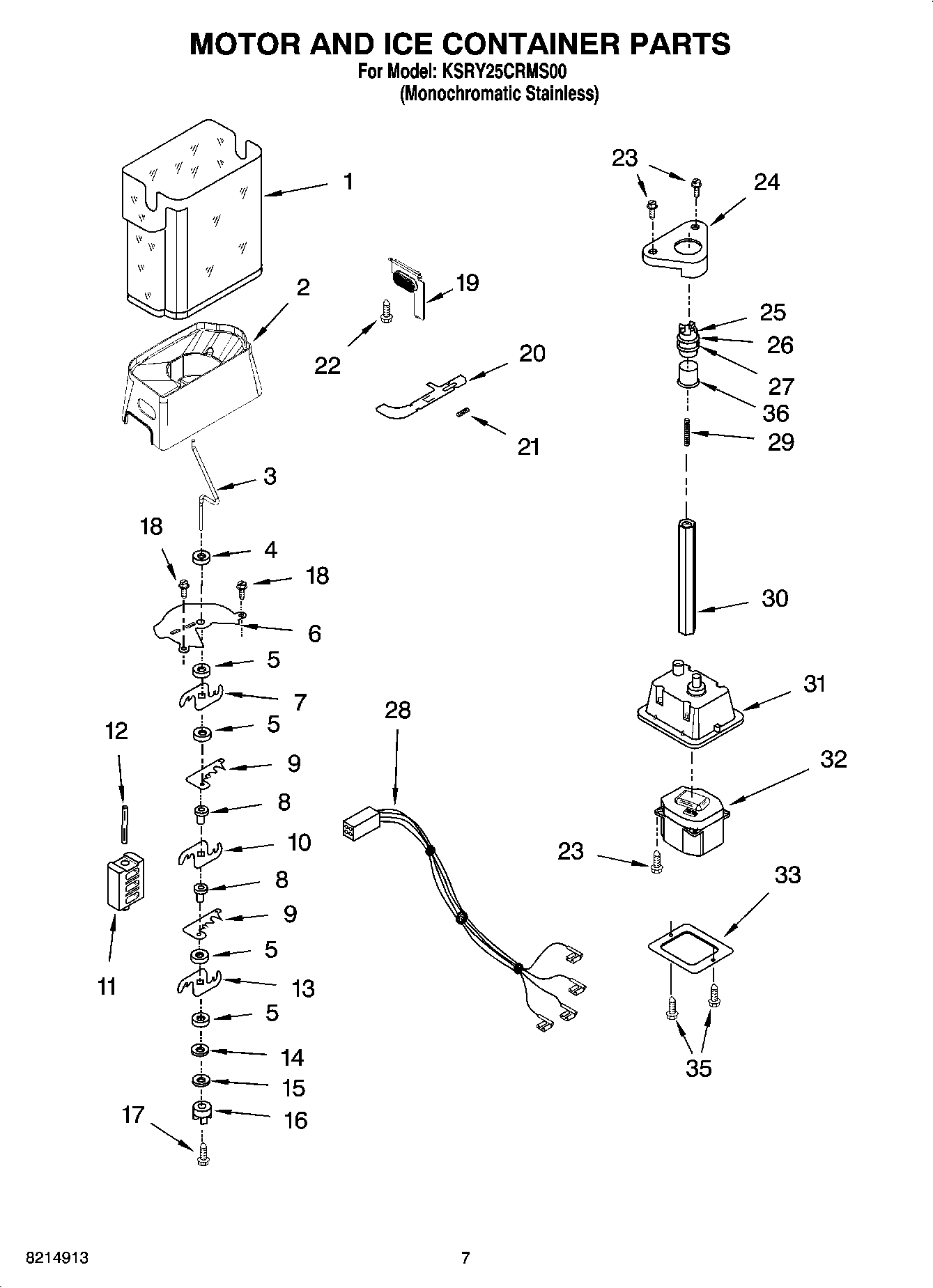 MOTOR AND ICE CONTAINER PARTS
For Model: KSRY25CRMS00
(Monochromatic Stainless)

1
2
3
18
4
18
6
5
7
5
9
8
10
8
9
5
13
5
14
15
16
17
12
11
19
22
20
21
28
23
24
25
26
27
36
29
30
31
32
23
33
35

8214913
7