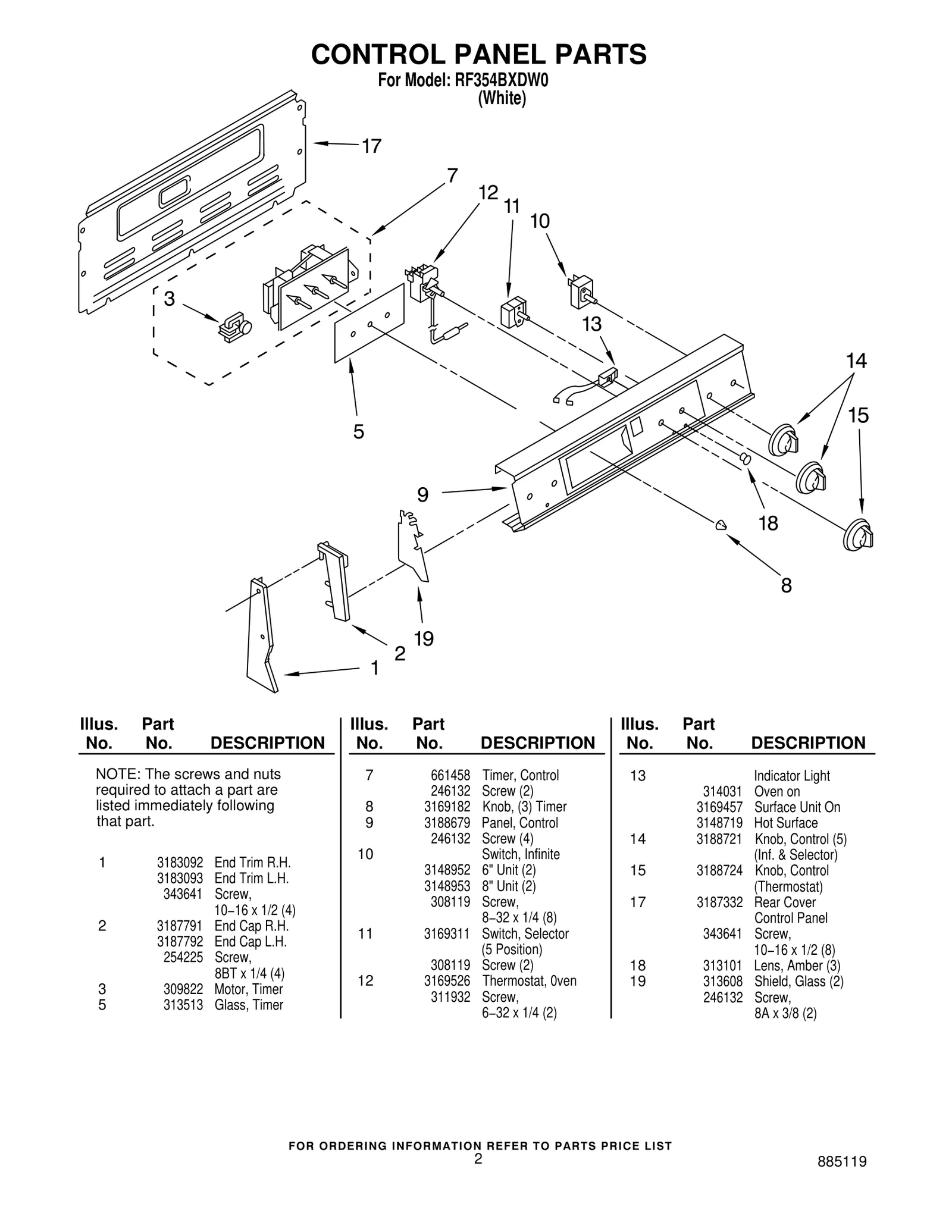 CONTROL PANEL PARTS
For Model: RF354BXDW0
(White)

17
7
12
11
10
3
13
14
15
5
9
18
8
19
2
1

| Illus. No. | Part No. | DESCRIPTION |
|---|---|---|
| | | NOTE: The screws and nuts required to attach a part are listed immediately following that part. |
| 1 | 3183092 | End Trim R.H. |
| | 3183093 | End Trim L.H. |
| | 343641 | Screw, 10–16 x 1/2 (4) |
| 2 | 3187791 | End Cap R.H. |
| | 3187792 | End Cap L.H. |
| | 254225 | Screw, 8BT x 1/4 (4) |
| 3 | 309822 | Motor, Timer |
| 5 | 313513 | Glass, Timer |

| Illus. No. | Part No. | DESCRIPTION |
|---|---|---|
| 7 | 661458 | Timer, Control |
| | 246132 | Screw (2) |
| 8 | 3169182 | Knob, (3) Timer |
| 9 | 3188679 | Panel, Control |
| | 246132 | Screw (4) |
| 10 | | Switch, Infinite |
| | 3148952 | 6" Unit (2) |
| | 3148953 | 8" Unit (2) |
| | 308119 | Screw, 8–32 x 1/4 (8) |
| 11 | 3169311 | Switch, Selector (5 Position) |
| | 308119 | Screw (2) |
| 12 | 3169526 | Thermostat, 0ven |
| | 311932 | Screw, 6–32 x 1/4 (2) |

| Illus. No. | Part No. | DESCRIPTION |
|---|---|---|
| 13 | | Indicator Light |
| | 314031 | Oven on |
| | 3169457 | Surface Unit On |
| | 3148719 | Hot Surface |
| 14 | 3188721 | Knob, Control (5) (Inf. & Selector) |
| 15 | 3188724 | Knob, Control (Thermostat) |
| 17 | 3187332 | Rear Cover Control Panel |
| | 343641 | Screw, 10–16 x 1/2 (8) |
| 18 | 313101 | Lens, Amber (3) |
| 19 | 313608 | Shield, Glass (2) |
| | 246132 | Screw, 8A x 3/8 (2) |

FOR ORDERING INFORMATION REFER TO PARTS PRICE LIST
2
885119