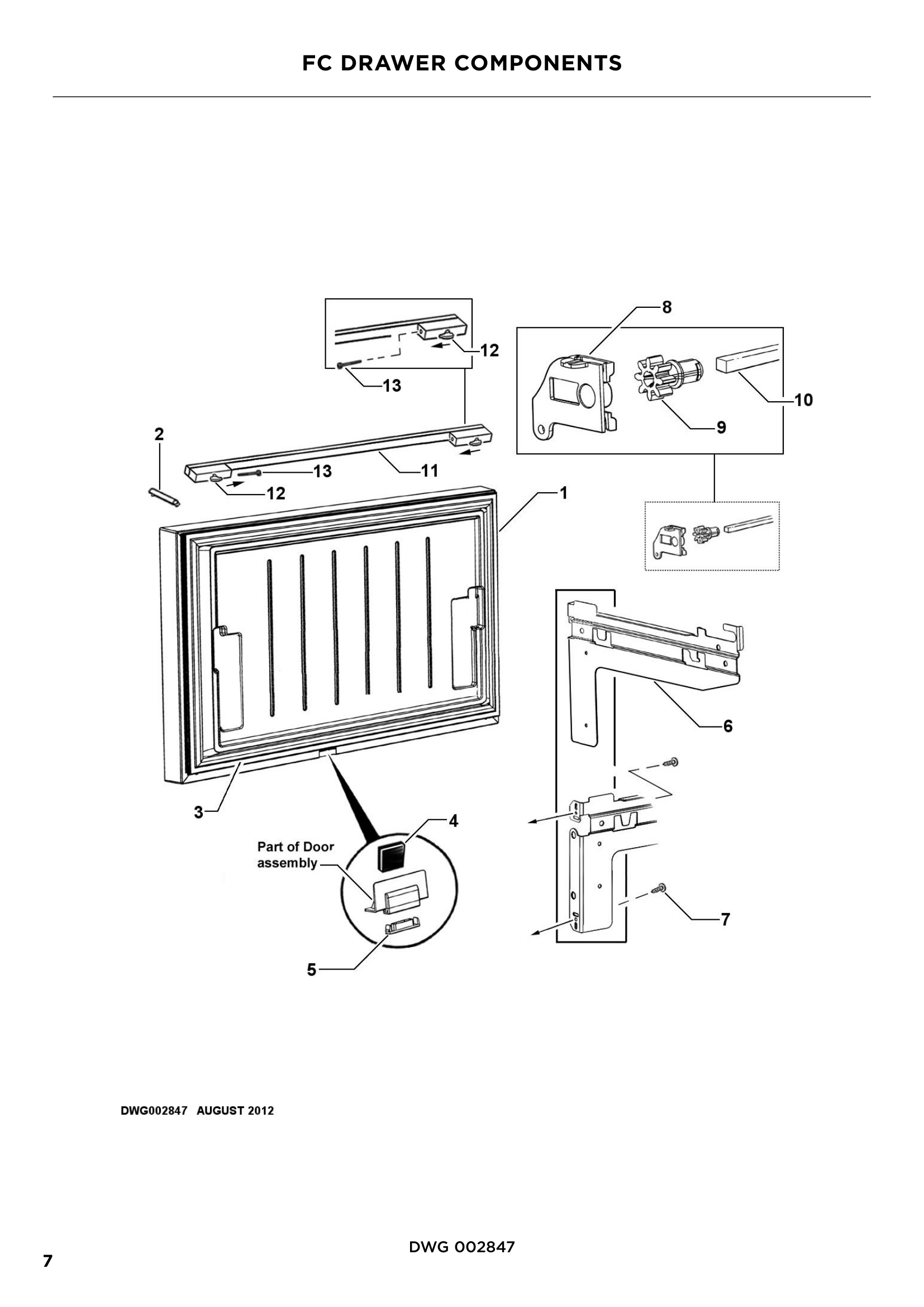 FC DRAWER COMPONENTS

8

12

13

10

9

2

13

11

12

1

6

3

4

Part of Door assembly

7

5

DWG002847 AUGUST 2012

DWG 002847

7