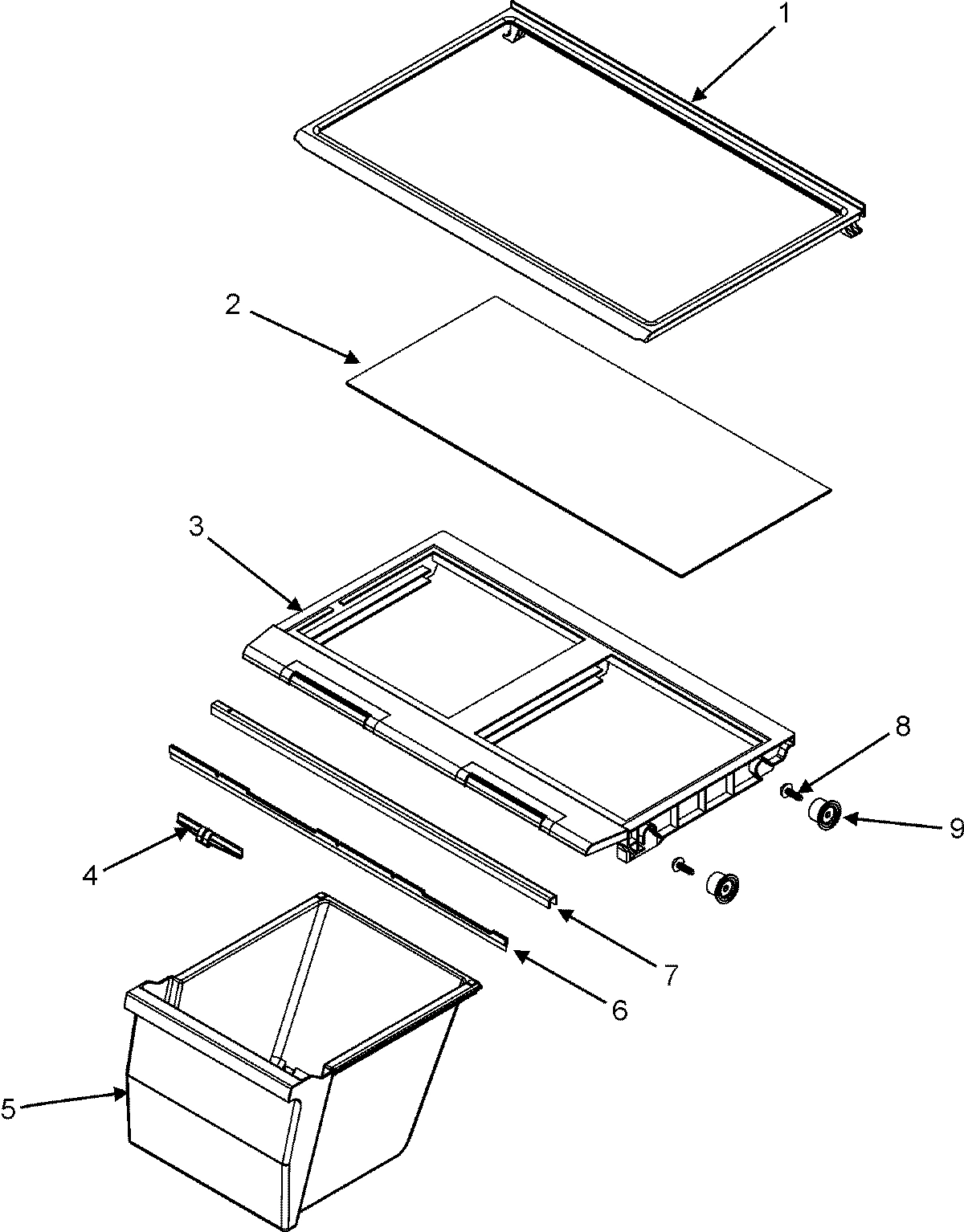 1
2
3
8
9
4
7
6
5