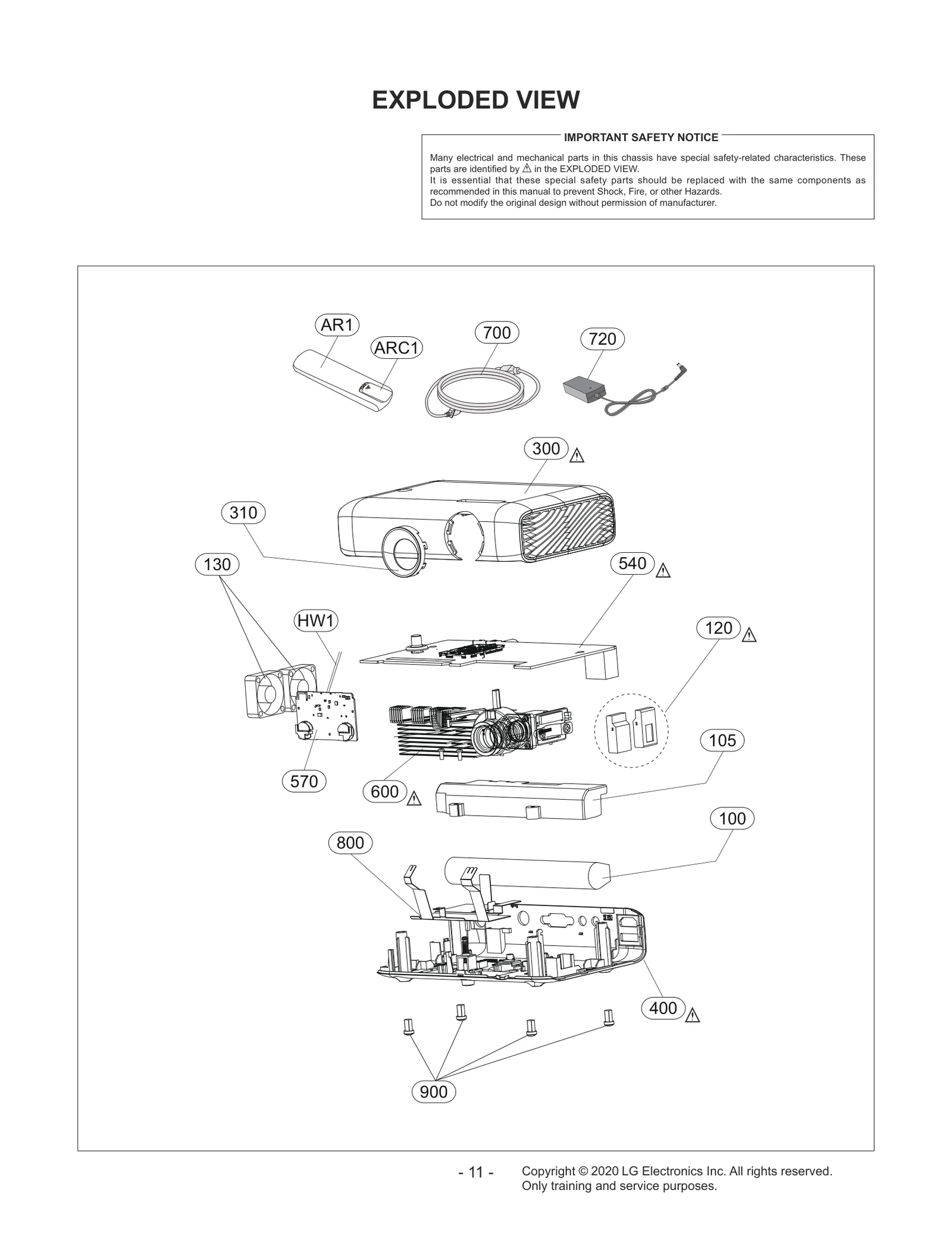 EXPLODED VIEW

IMPORTANT SAFETY NOTICE

Many electrical and mechanical parts in this chassis have special safety-related characteristics. These parts are identified by ⚠ in the EXPLODED VIEW.
It is essential that these special safety parts should be replaced with the same components as recommended in this manual to prevent Shock, Fire, or other Hazards.
Do not modify the original design without permission of manufacturer.

AR1
ARC1
700
720
300 ⚠
310
130
540 ⚠
HW1
120 ⚠
105
570
600 ⚠
100
800
400 ⚠
900

- 11 -

Copyright © 2020 LG Electronics Inc. All rights reserved.
Only training and service purposes.