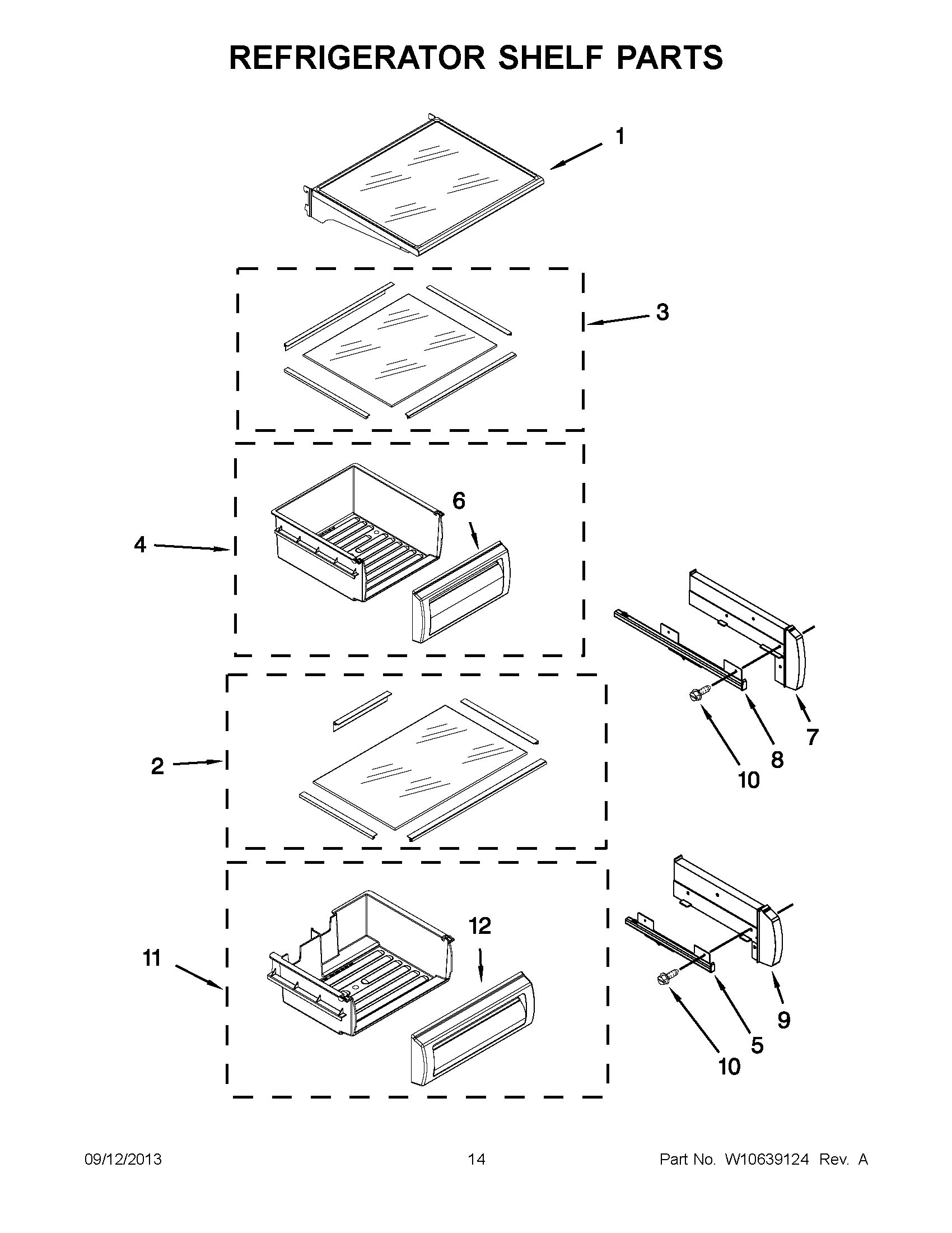 REFRIGERATOR SHELF PARTS

1

3

6

4

7

8

10

2

12

11

9

5

10

09/12/2013

14

Part No. W10639124 Rev. A