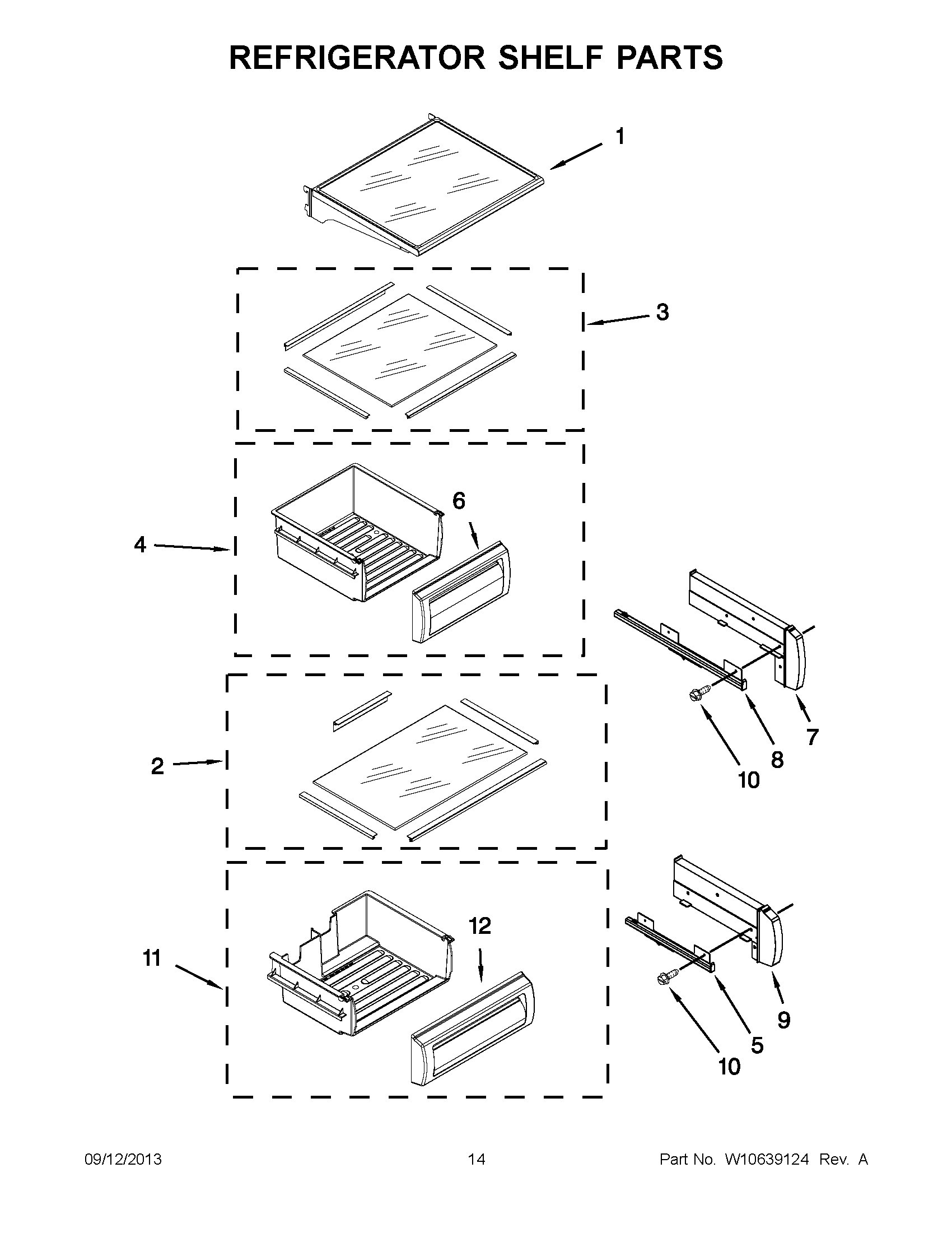 REFRIGERATOR SHELF PARTS

1

3

6

4

7

8

10

2

12

11

9

5

10

09/12/2013

14

Part No. W10639124 Rev. A