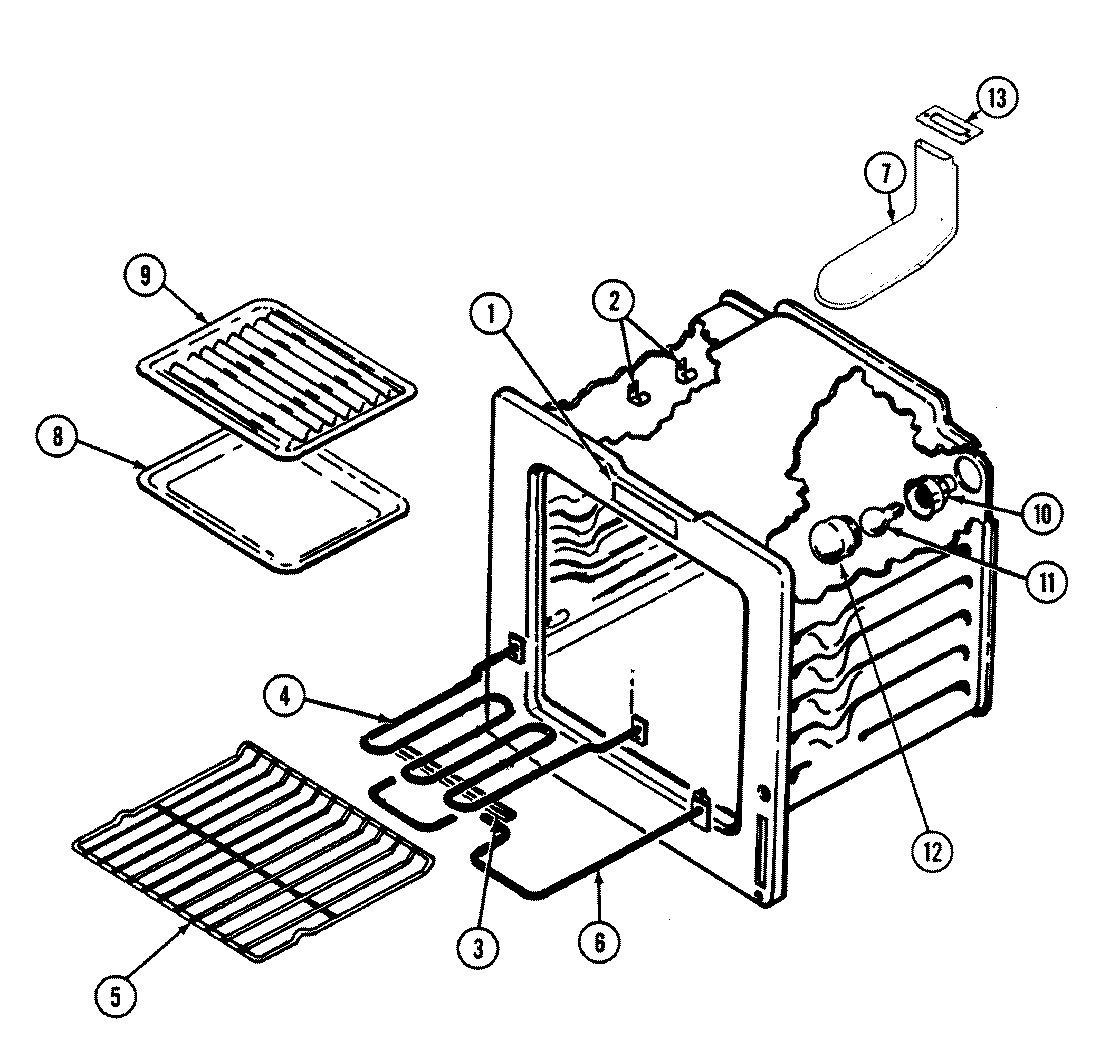 13
7
9
2
1
8
10
11
4
12
5
3
6