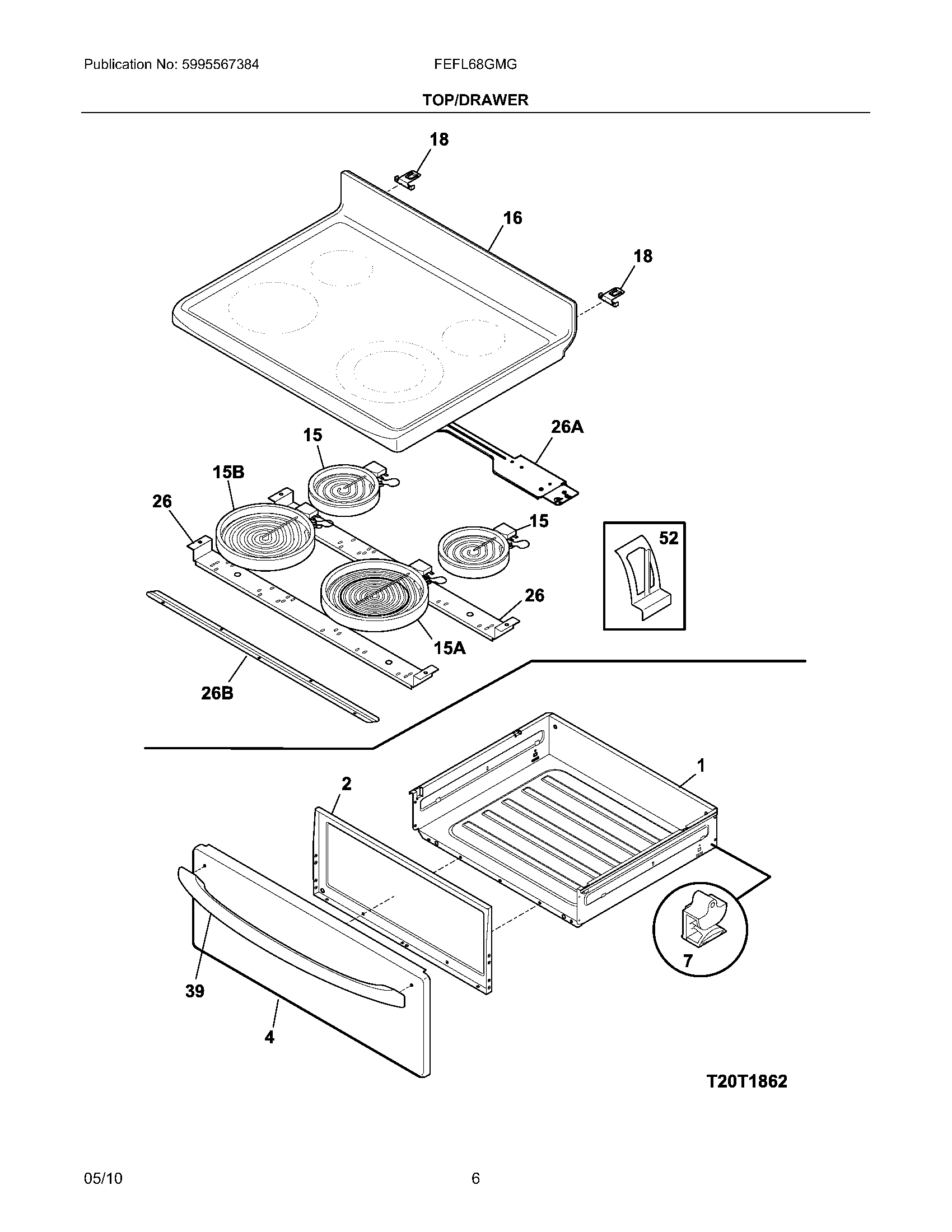 Publication No: 5995567384

FEFL68GMG

TOP/DRAWER

18

16

18

26A

15

15B

26

15

52

26

15A

26B

1

2

7

39

4

T20T1862

05/10

6