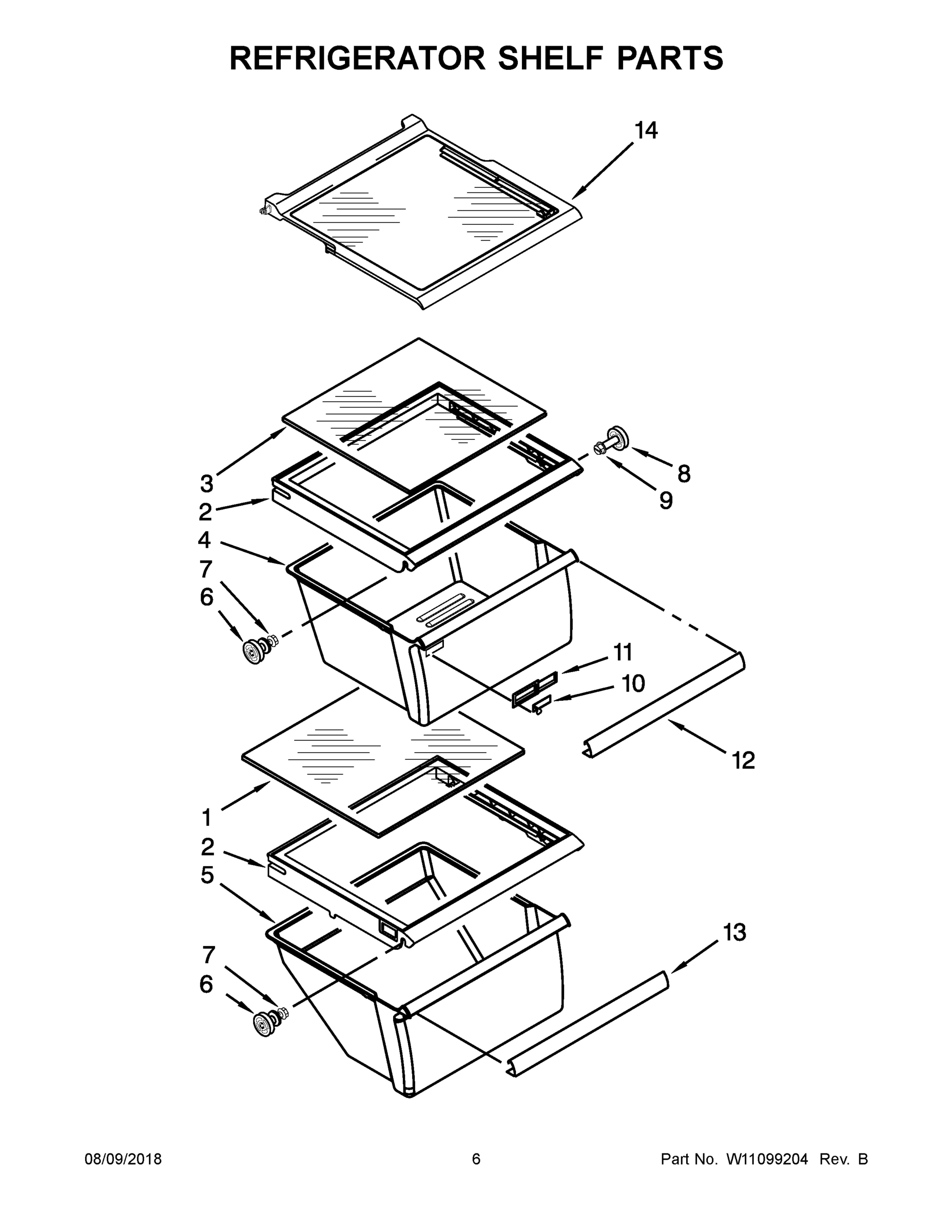 REFRIGERATOR SHELF PARTS

14

3
2
4
7
6

8
9

11
10

12

1
2
5

7
6

13

08/09/2018
6
Part No. W11099204 Rev. B