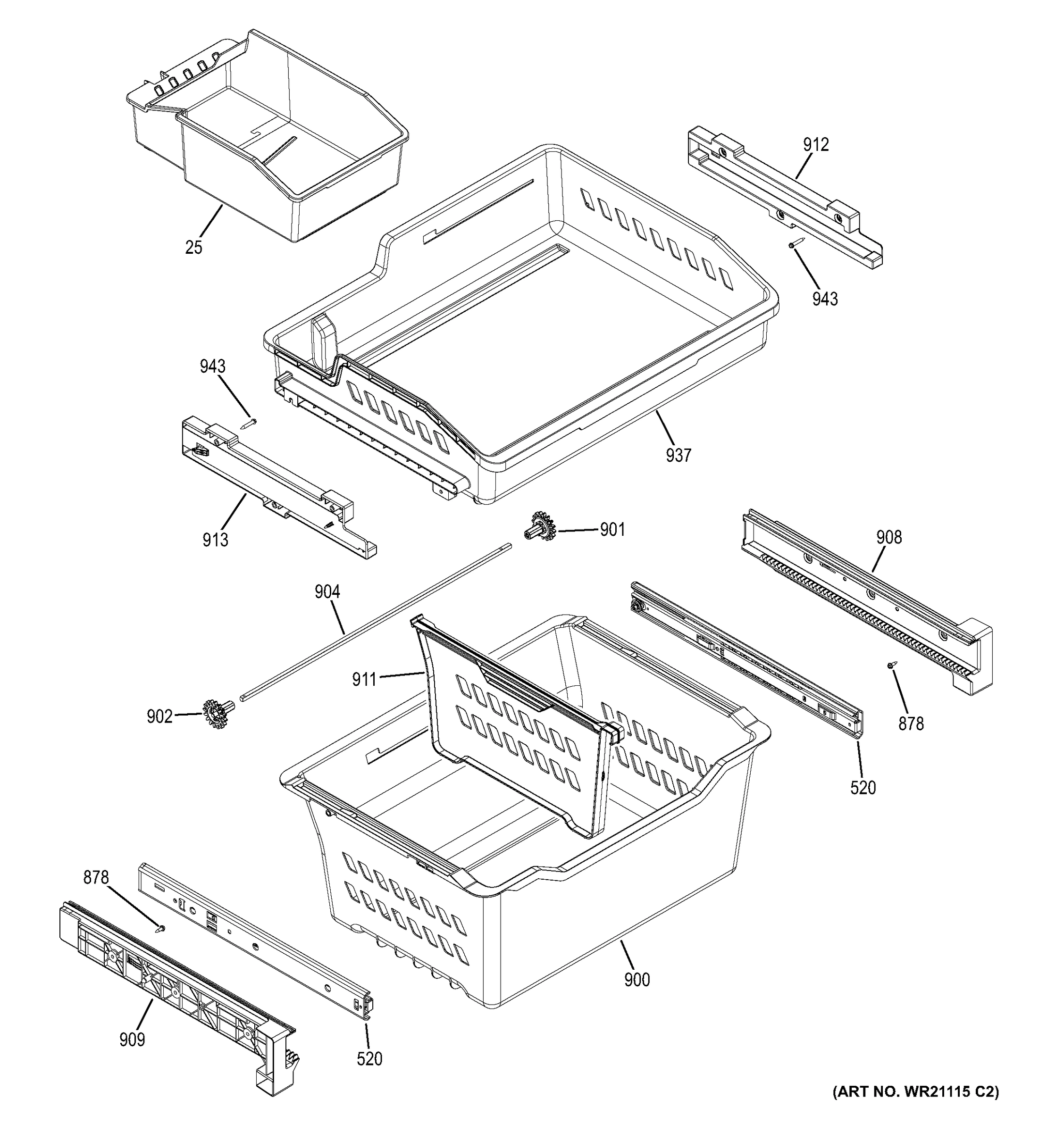 912
25
943
943
937
913
901
908
904
911
902
878
520
878
900
909
520
(ART NO. WR21115 C2)