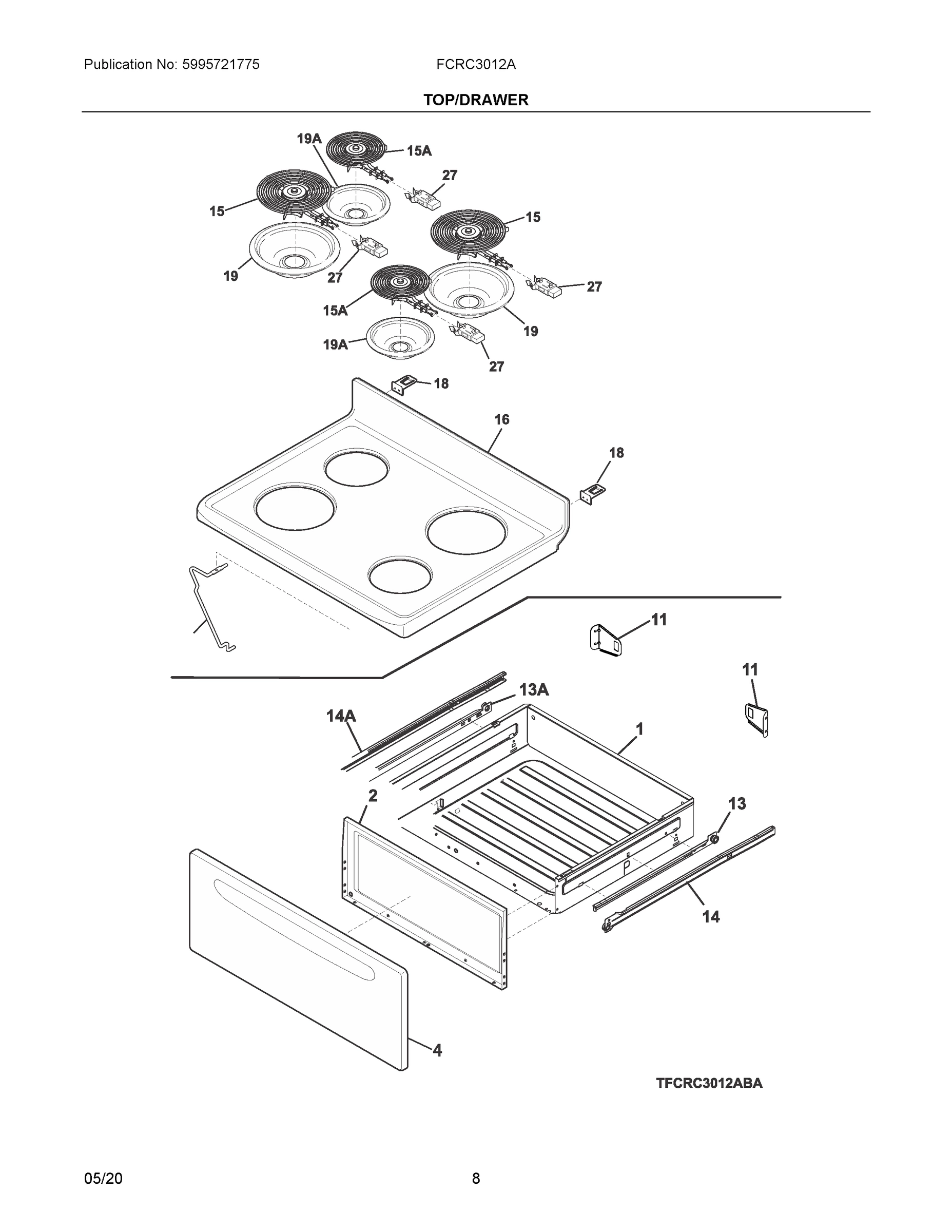 Publication No: 5995721775

FCRC3012A

TOP/DRAWER

19A
15A
27
15
15
19
27
27
15A
19
19A
27
18
16
18
11
11
13A
14A
1
2
13
14
4

TFCRC3012ABA

05/20

8