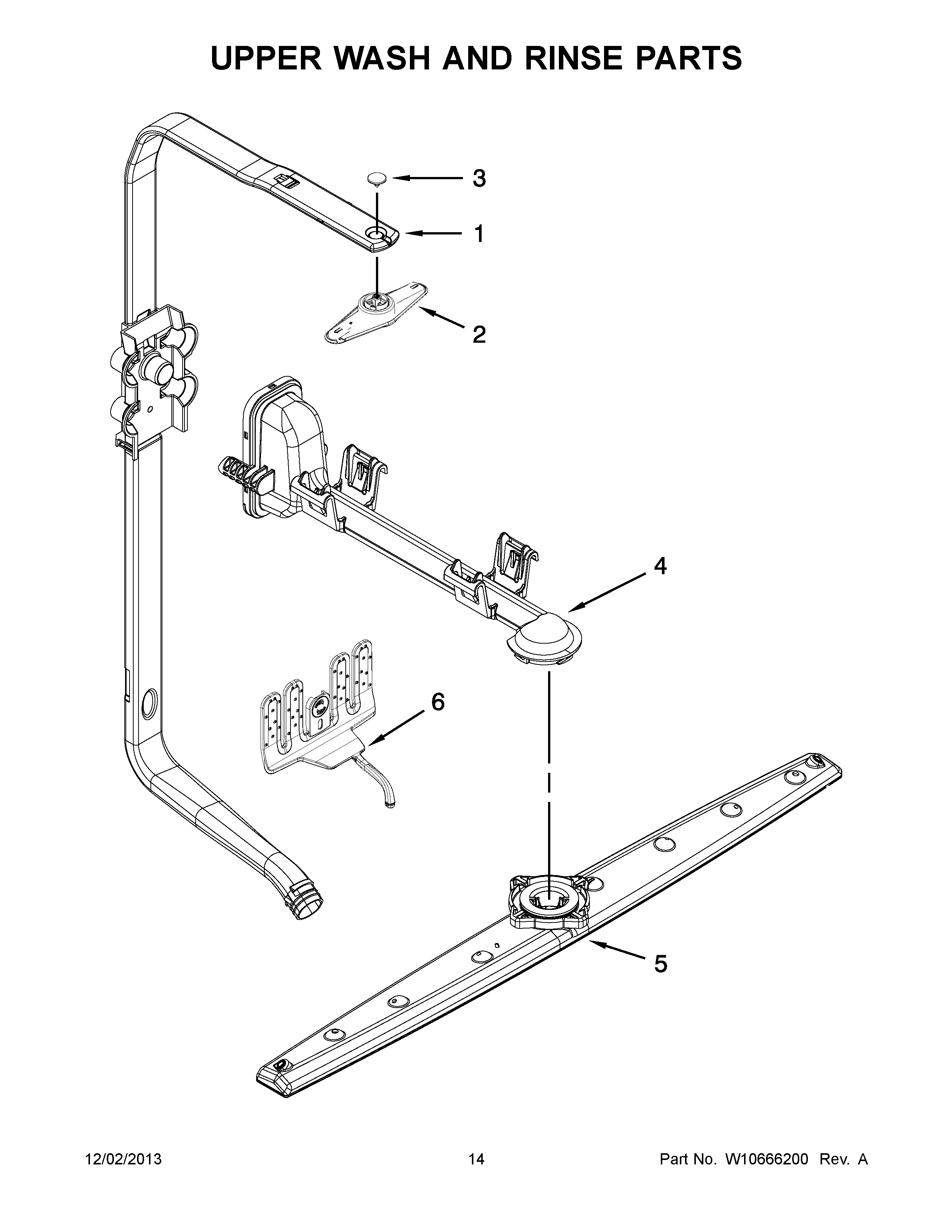 UPPER WASH AND RINSE PARTS

3

1

2

4

6

5

12/02/2013

14

Part No. W10666200 Rev. A