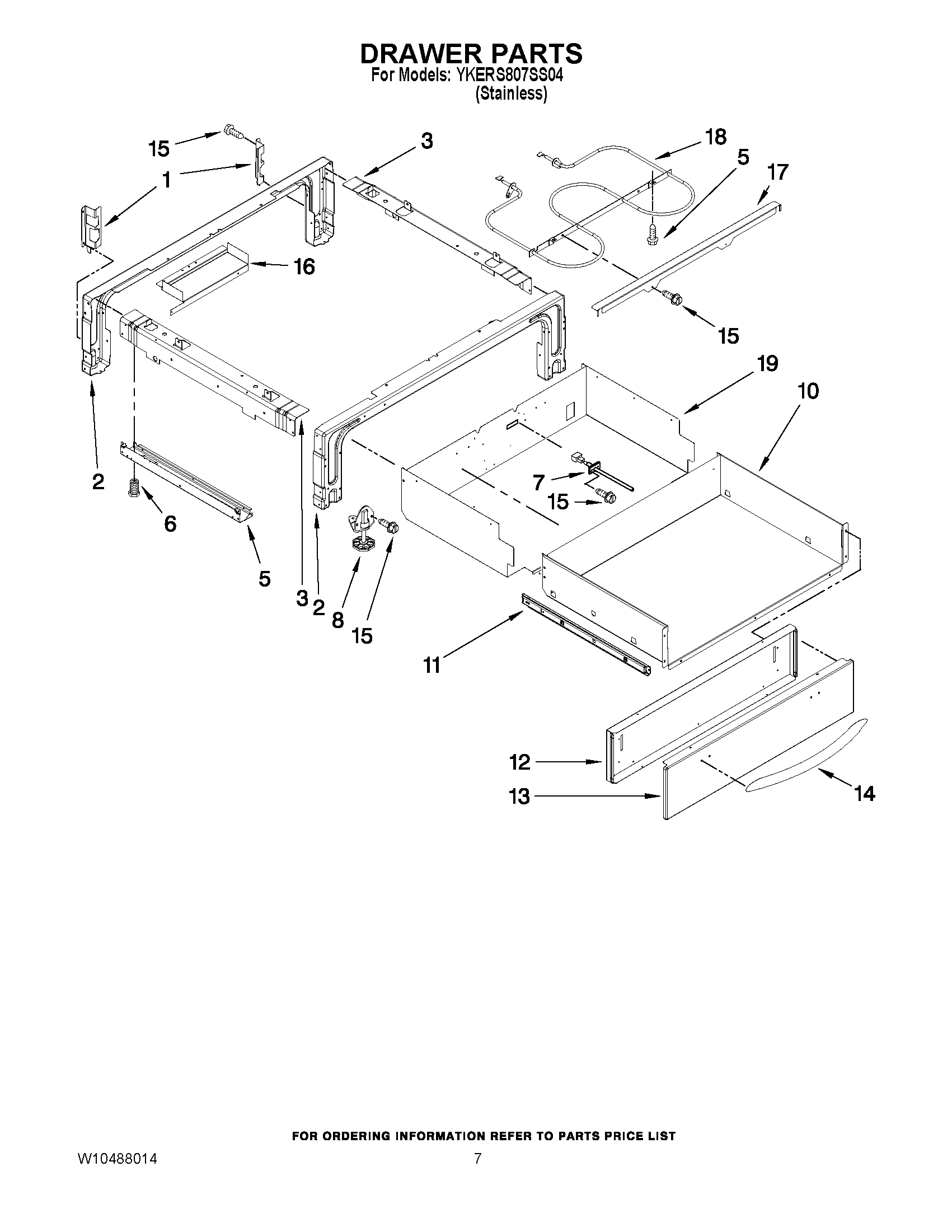 DRAWER PARTS
For Models: YKERS807SS04
(Stainless)

15
3
18
5
17
1
16
15
19
10
2
7
15
6
5
3
2
8
15
11
12
13
14

FOR ORDERING INFORMATION REFER TO PARTS PRICE LIST

W10488014
7