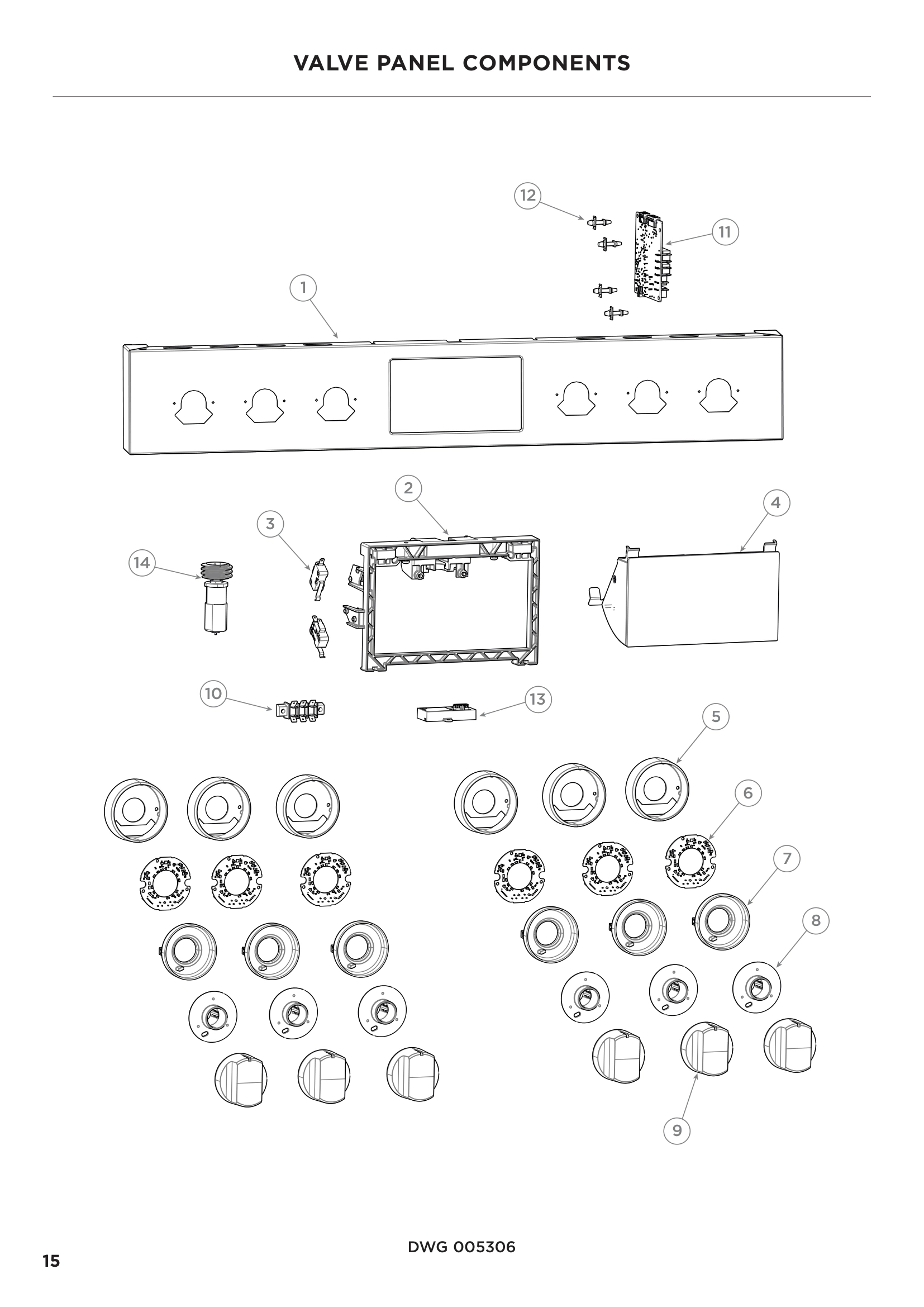 VALVE PANEL COMPONENTS

12

11

1

2

4

3

14

10

13

5

6

7

8

9

DWG 005306

15