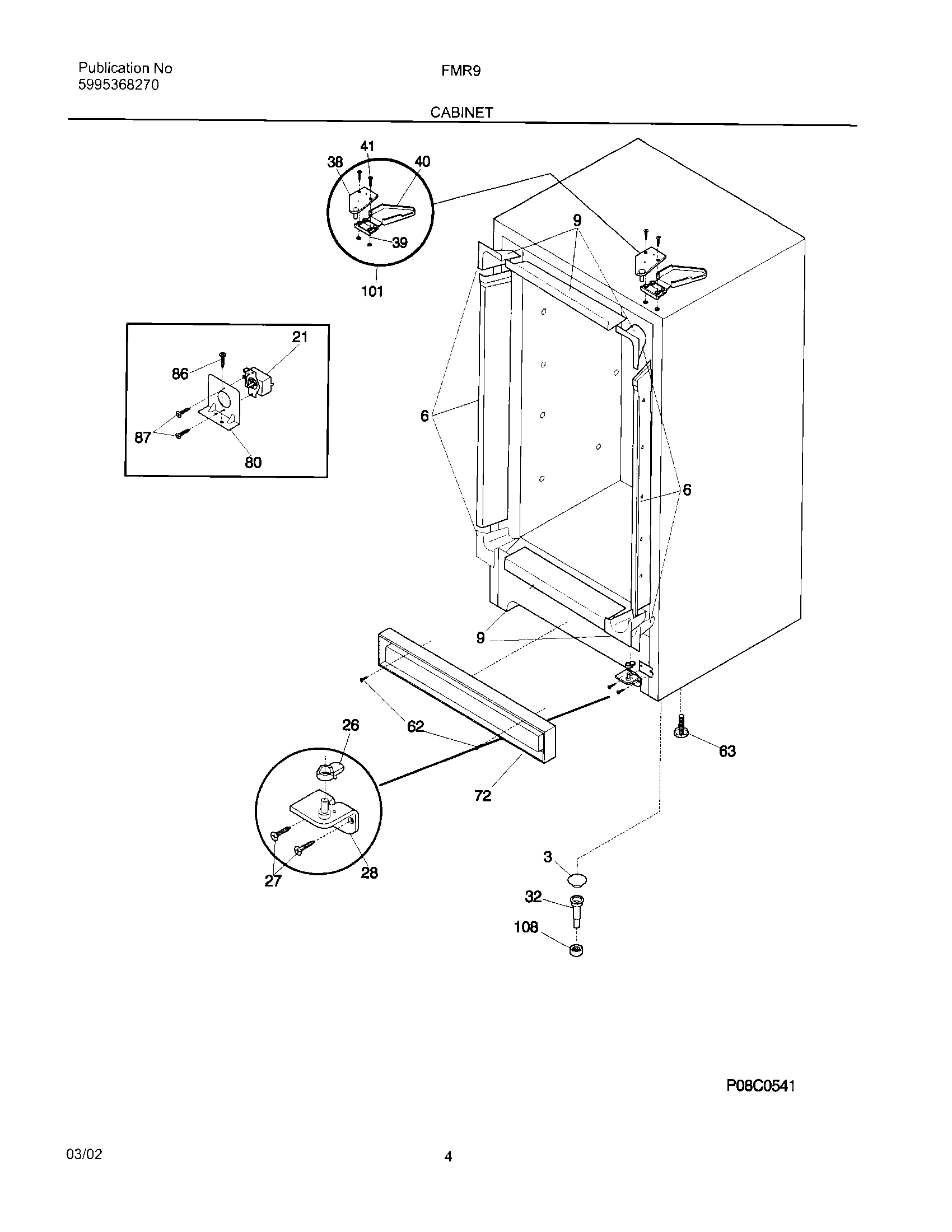 Publication No
5995368270

FMR9

CABINET

41
38
40
39
101
9
21
86
87
80
6
6
9
26
62
63
72
27
28
3
32
108

P08C0541

03/02

4