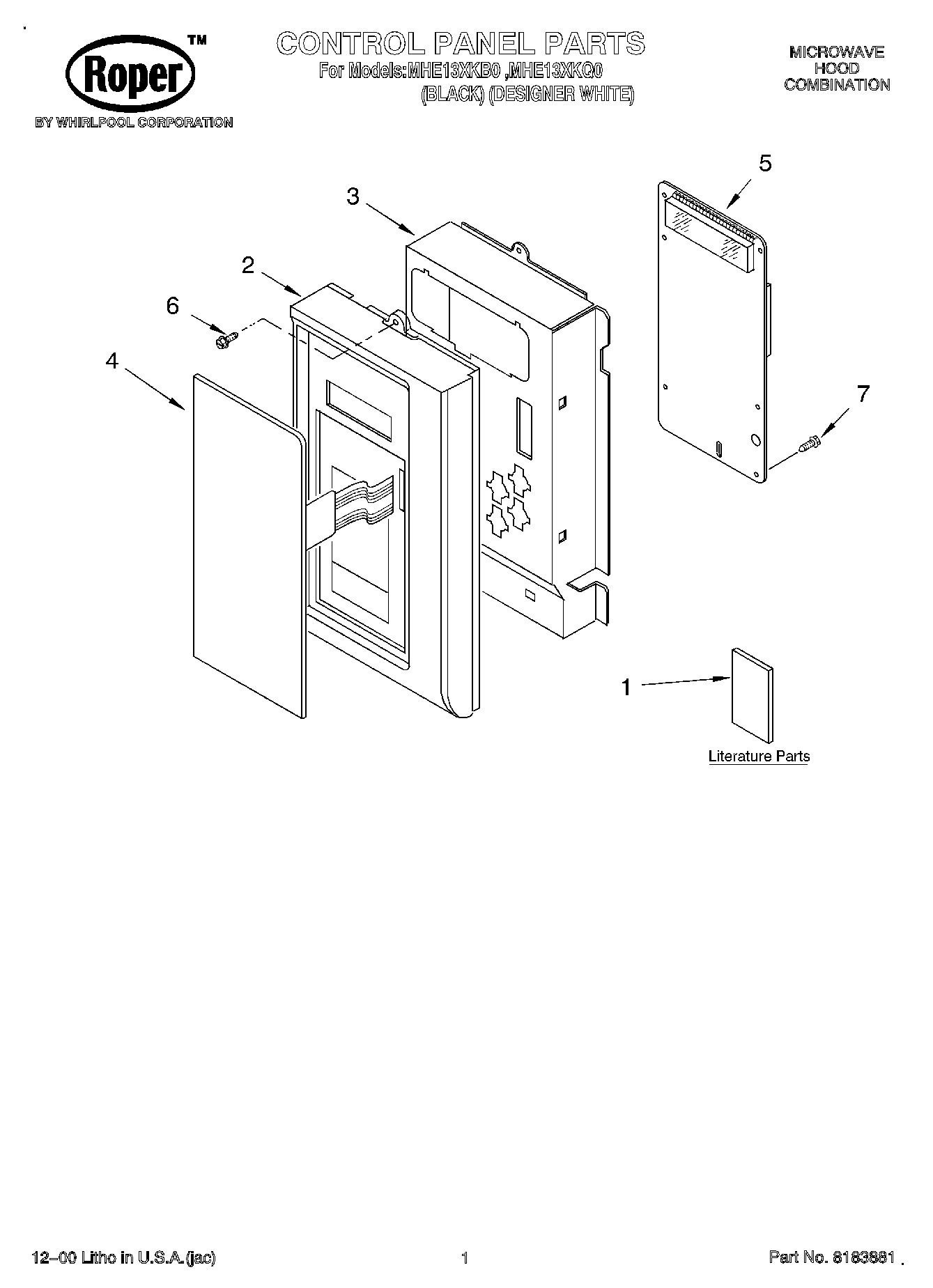 Roper™
BY WHIRLPOOL CORPORATION

CONTROL PANEL PARTS
For Models:MHE13XKB0 ,MHE13XKQ0
(BLACK) (DESIGNER WHITE)

MICROWAVE
HOOD
COMBINATION

5
3
2
6
4
7
1

Literature Parts

12–00 Litho in U.S.A.(jac)

1

Part No. 8183881