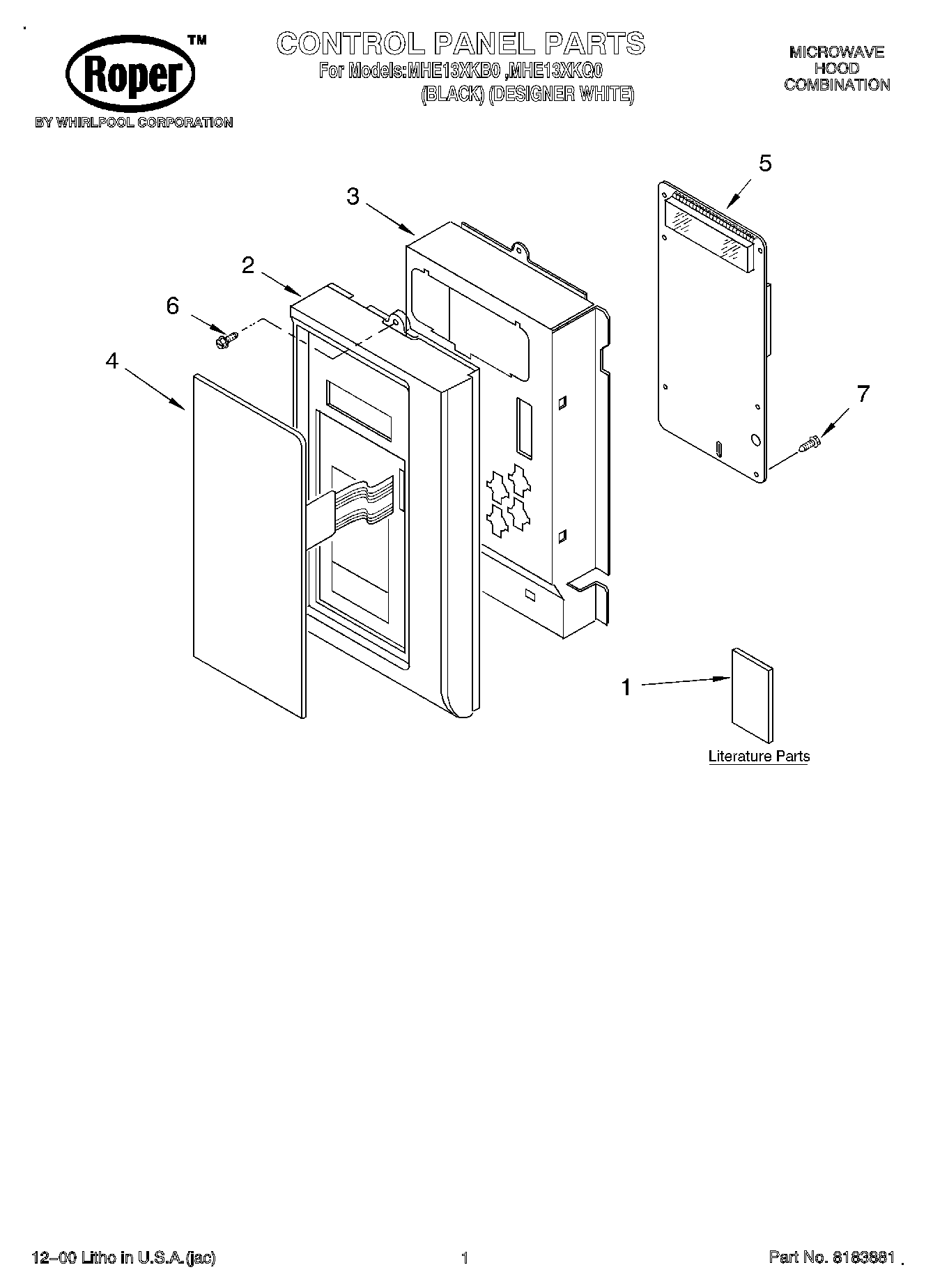 Roper™
BY WHIRLPOOL CORPORATION

CONTROL PANEL PARTS
For Models:MHE13XKB0 ,MHE13XKQ0
(BLACK) (DESIGNER WHITE)

MICROWAVE
HOOD
COMBINATION

5

3

2

6

4

7

1

Literature Parts

12–00 Litho in U.S.A.(jac)

1

Part No. 8183881