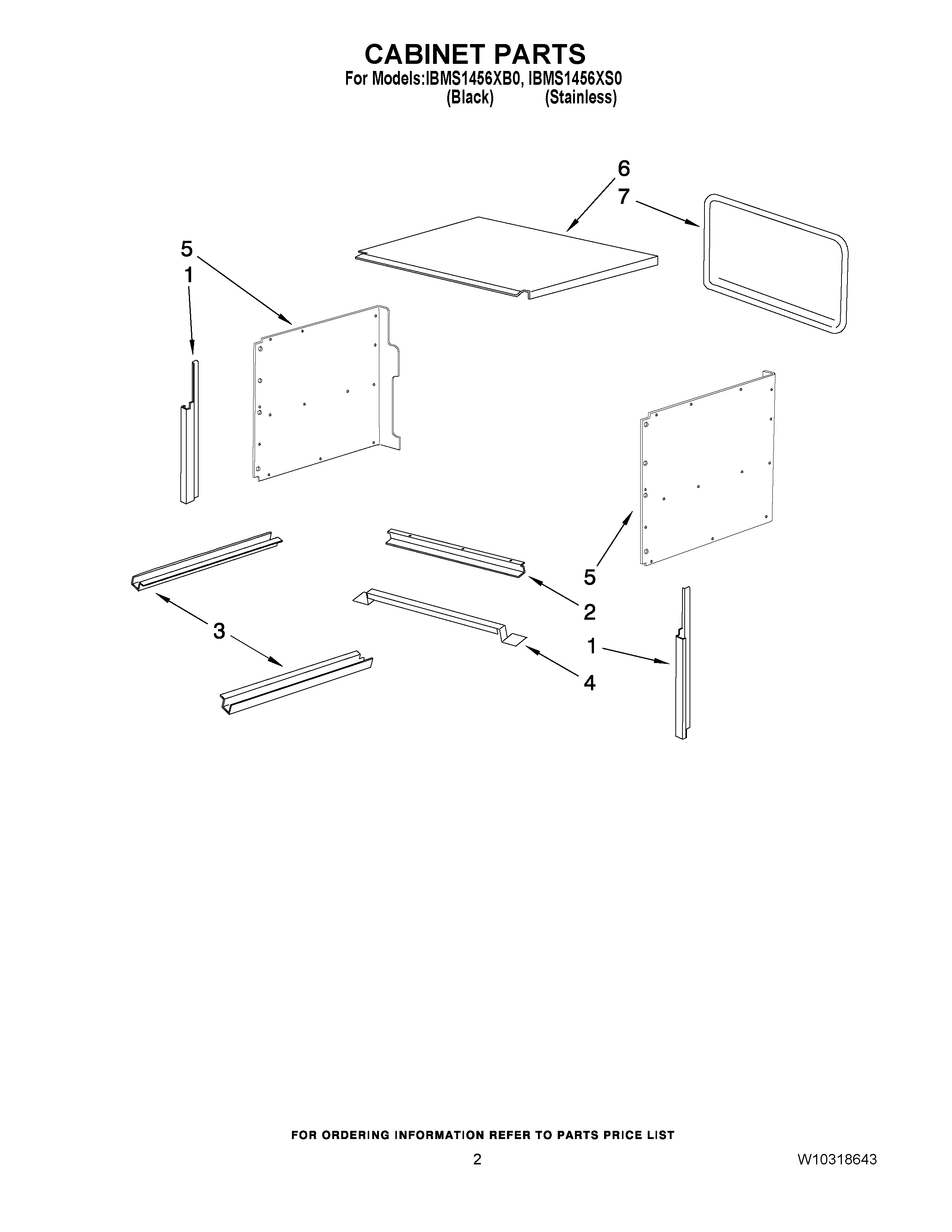 CABINET PARTS
For Models:IBMS1456XB0, IBMS1456XS0
(Black) (Stainless)

6
7
5
1
5
2
3
1
4

FOR ORDERING INFORMATION REFER TO PARTS PRICE LIST

2

W10318643