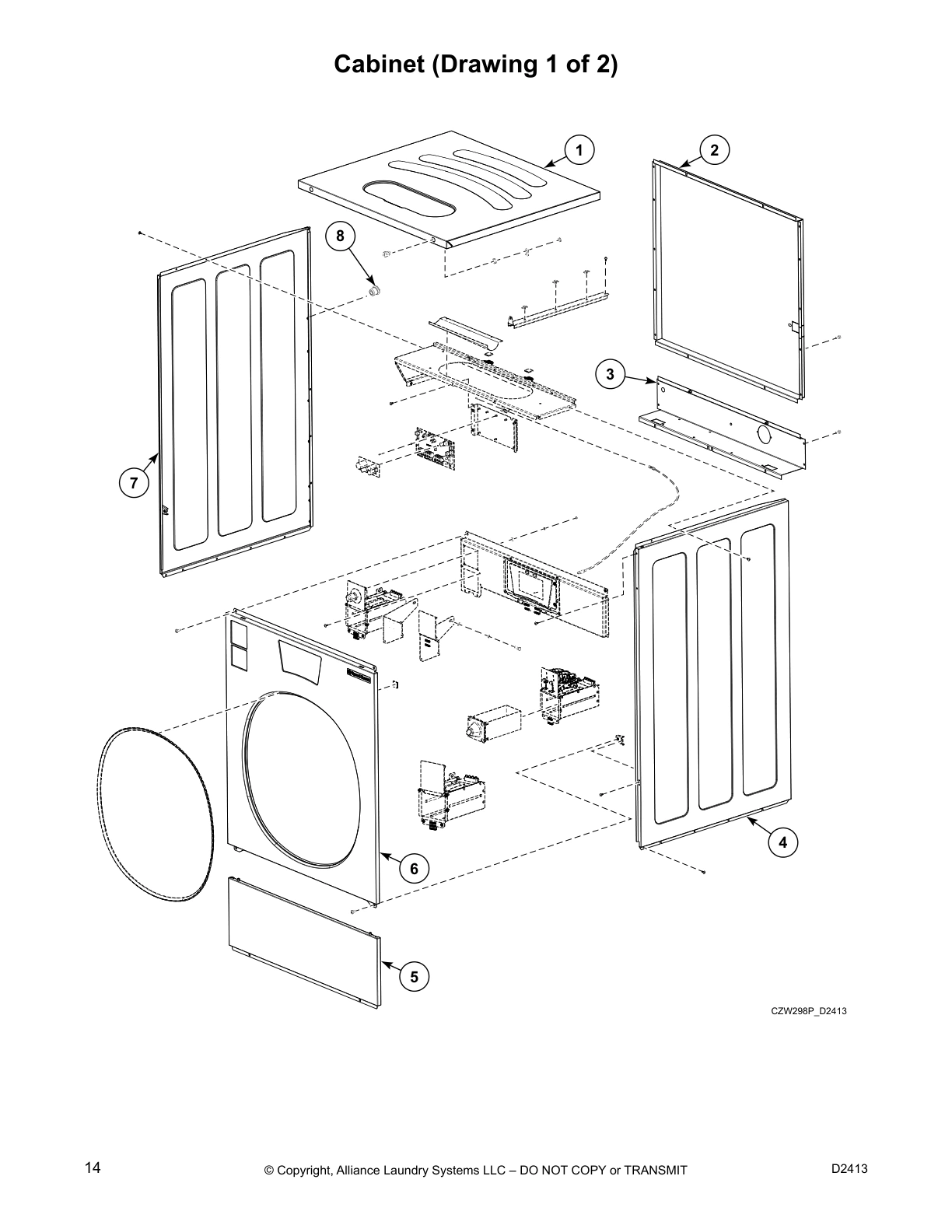 Cabinet (Drawing 1 of 2)

1

2

8

3

7

4

6

5

CZW298P_D2413

14

© Copyright, Alliance Laundry Systems LLC – DO NOT COPY or TRANSMIT

D2413