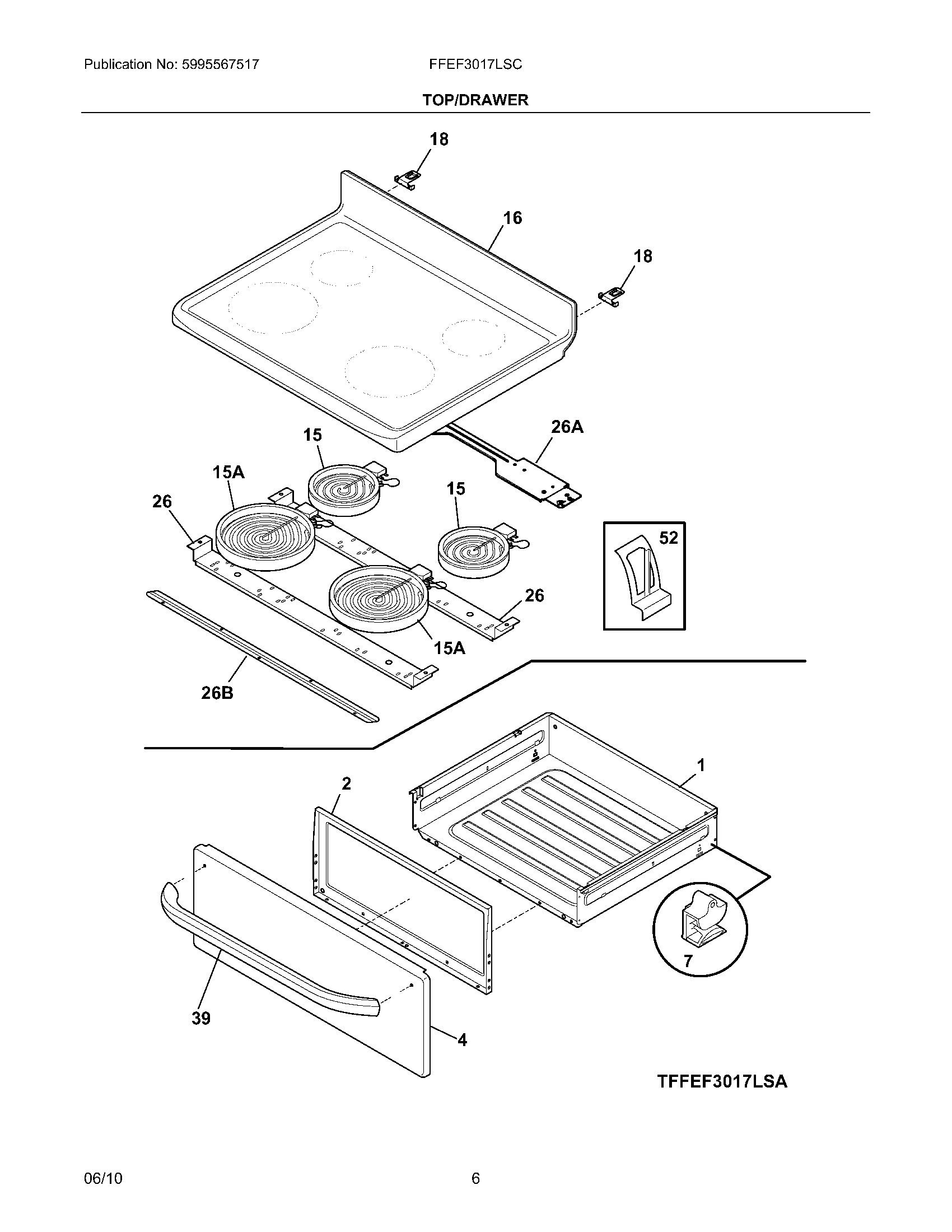 Publication No: 5995567517

FFEF3017LSC

TOP/DRAWER

18

16

18

26A

15

15A

15

26

52

26

15A

26B

1

2

7

39

4

TFFEF3017LSA

06/10

6