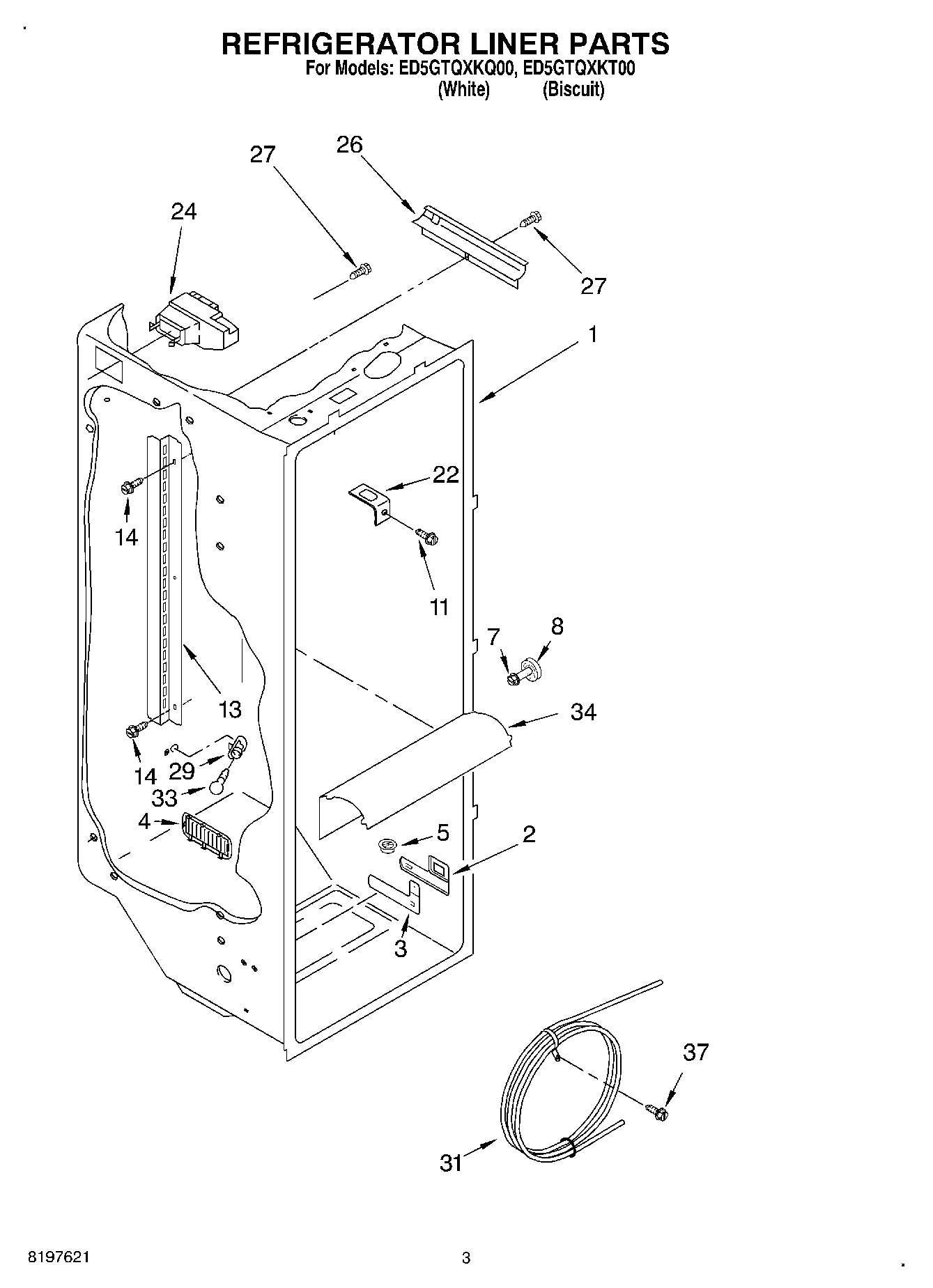 REFRIGERATOR LINER PARTS
For Models: ED5GTQXKQ00, ED5GTQXKT00
(White) (Biscuit)

27
26
24
27
1
22
14
11
7
8
13
34
14
29
33
4
5
2
3
37
31

8197621
3