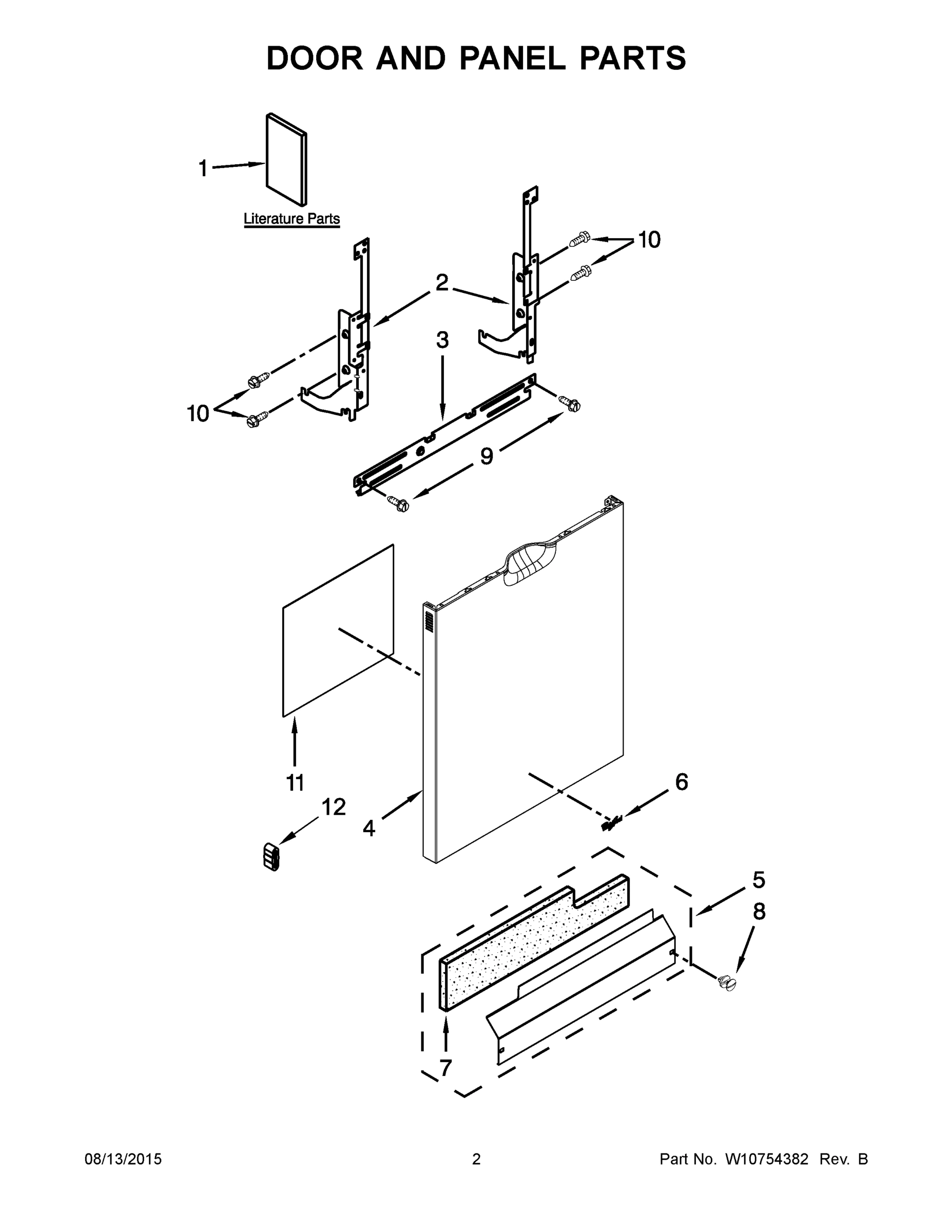 DOOR AND PANEL PARTS

1

Literature Parts

10

2

3

10

9

11

12

4

6

5

8

7

08/13/2015

2

Part No. W10754382 Rev. B