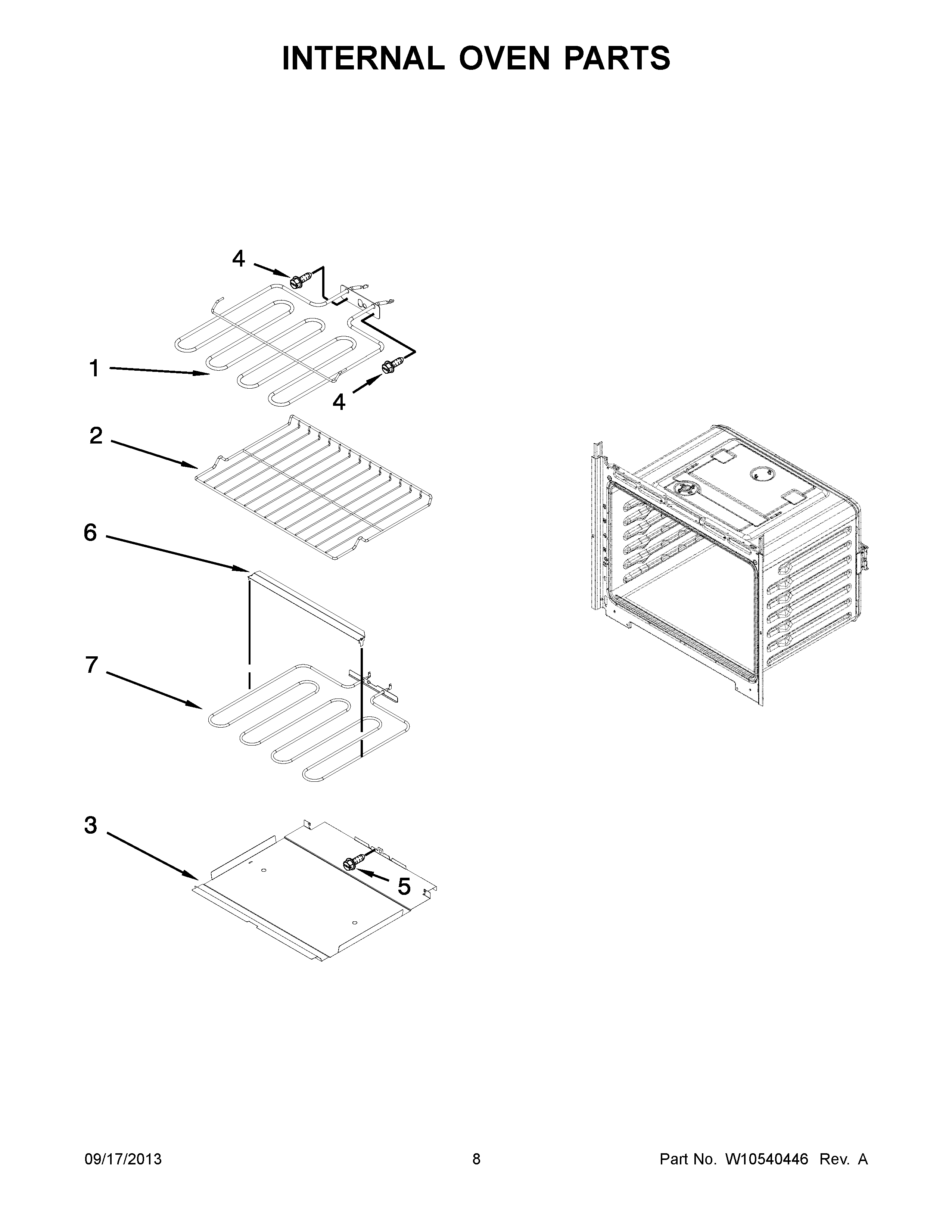 INTERNAL OVEN PARTS

4

1

4

2

6

7

3

5

09/17/2013

8

Part No. W10540446 Rev. A