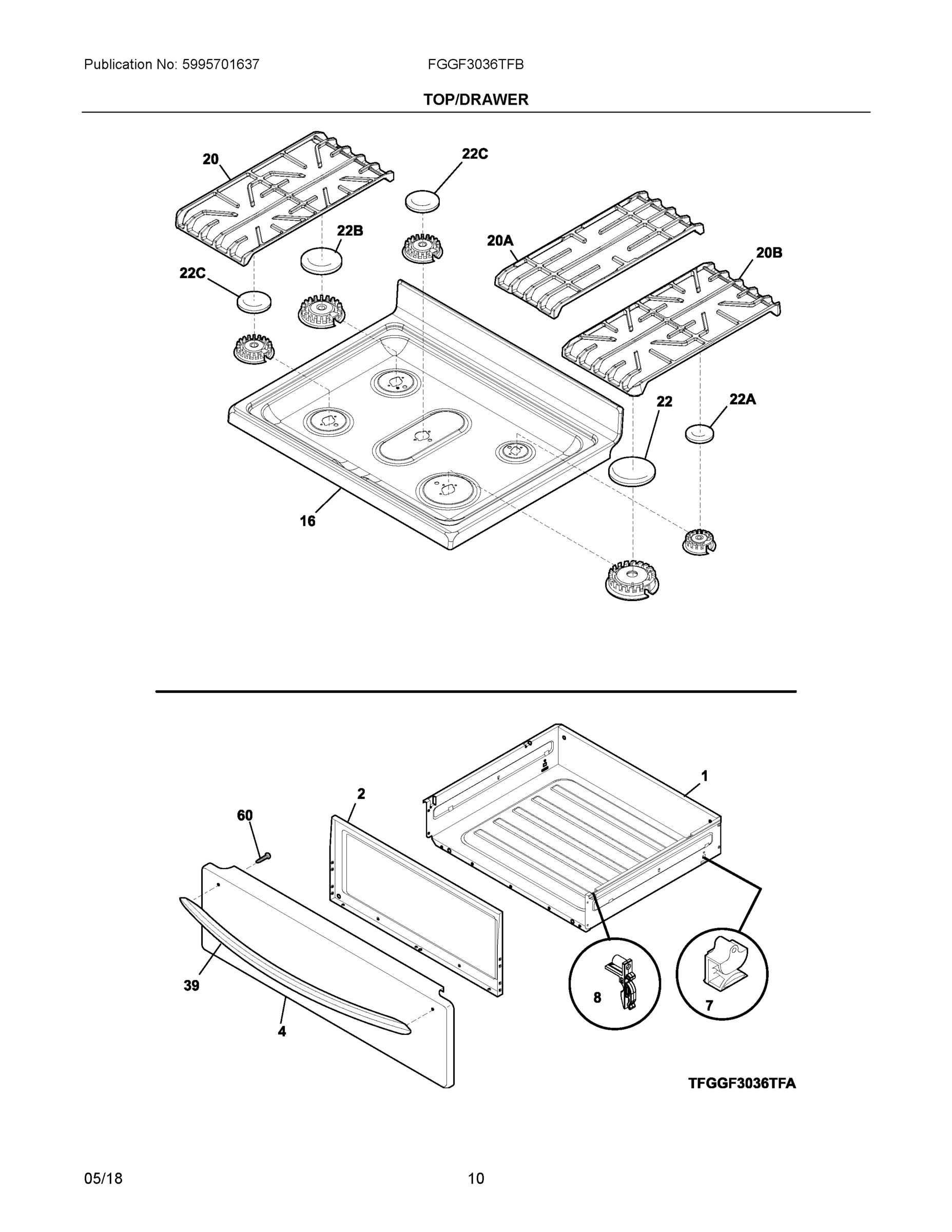 Publication No: 5995701637

FGGF3036TFB

TOP/DRAWER

20

22C

22B

20A

20B

22C

22

22A

16

1

2

60

39

4

8

7

TFGGF3036TFA

05/18

10